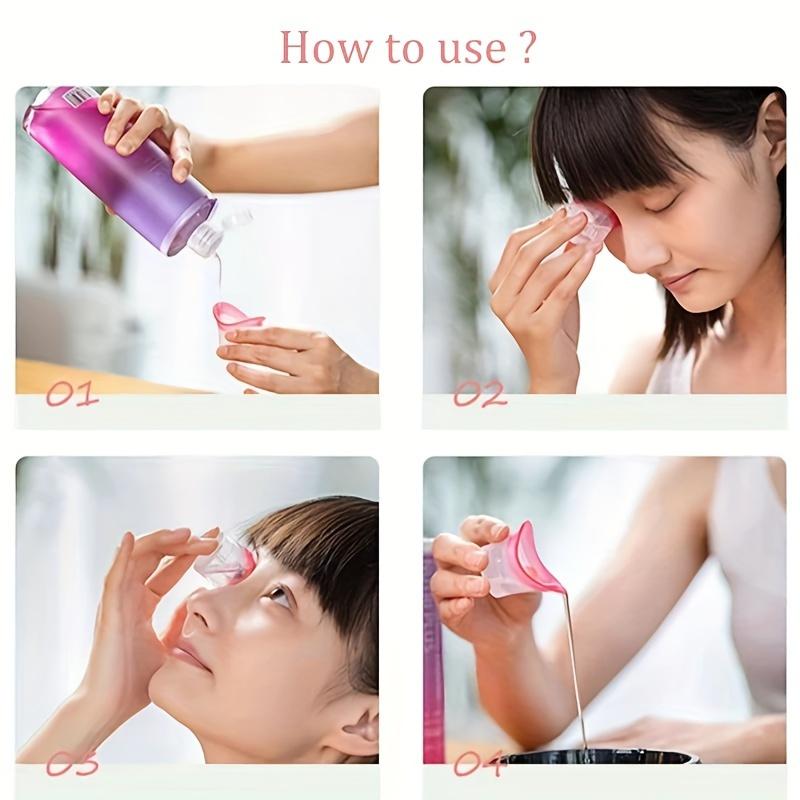 How to use ?

01

02

03

04