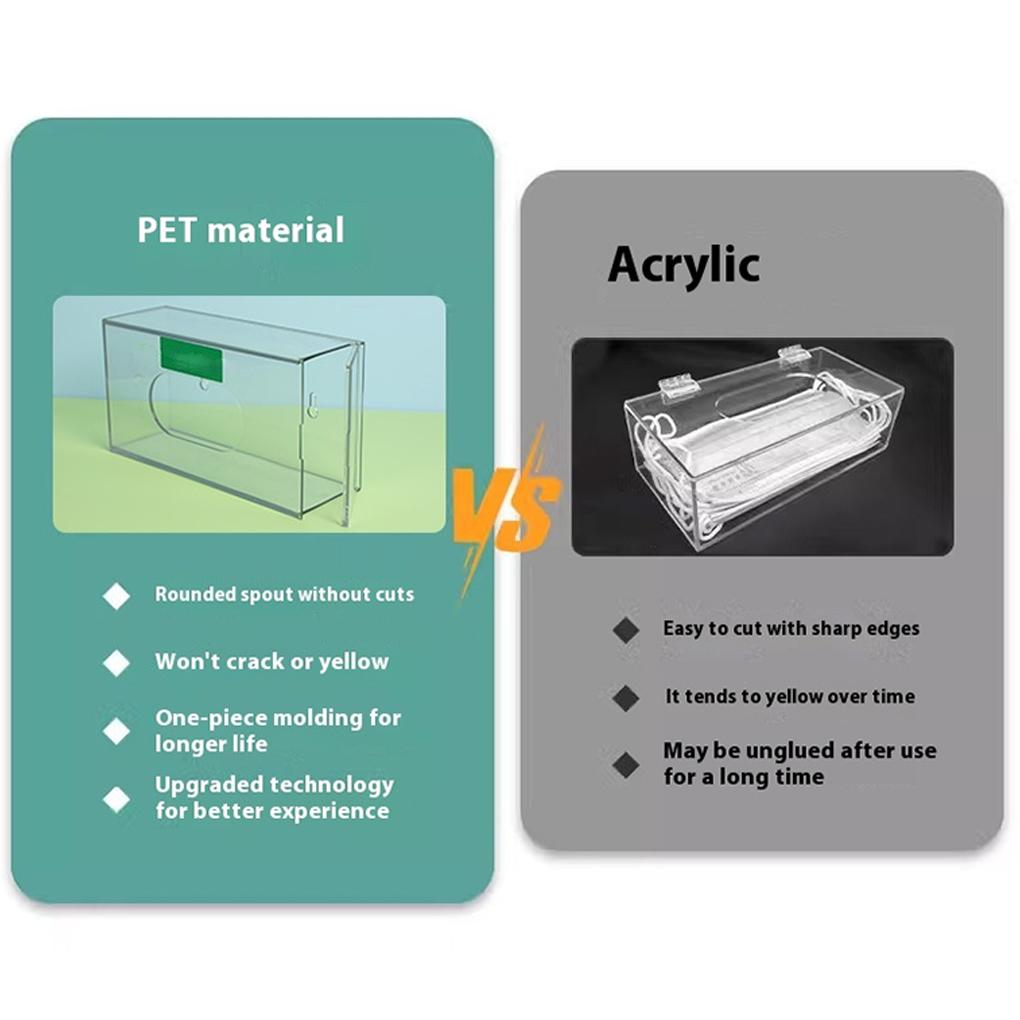 PET material

Rounded spout without cuts

Won't crack or yellow

One-piece molding for longer life

Upgraded technology for better experience

VS

Acrylic

Easy to cut with sharp edges

It tends to yellow over time

May be unglued after use for a long time