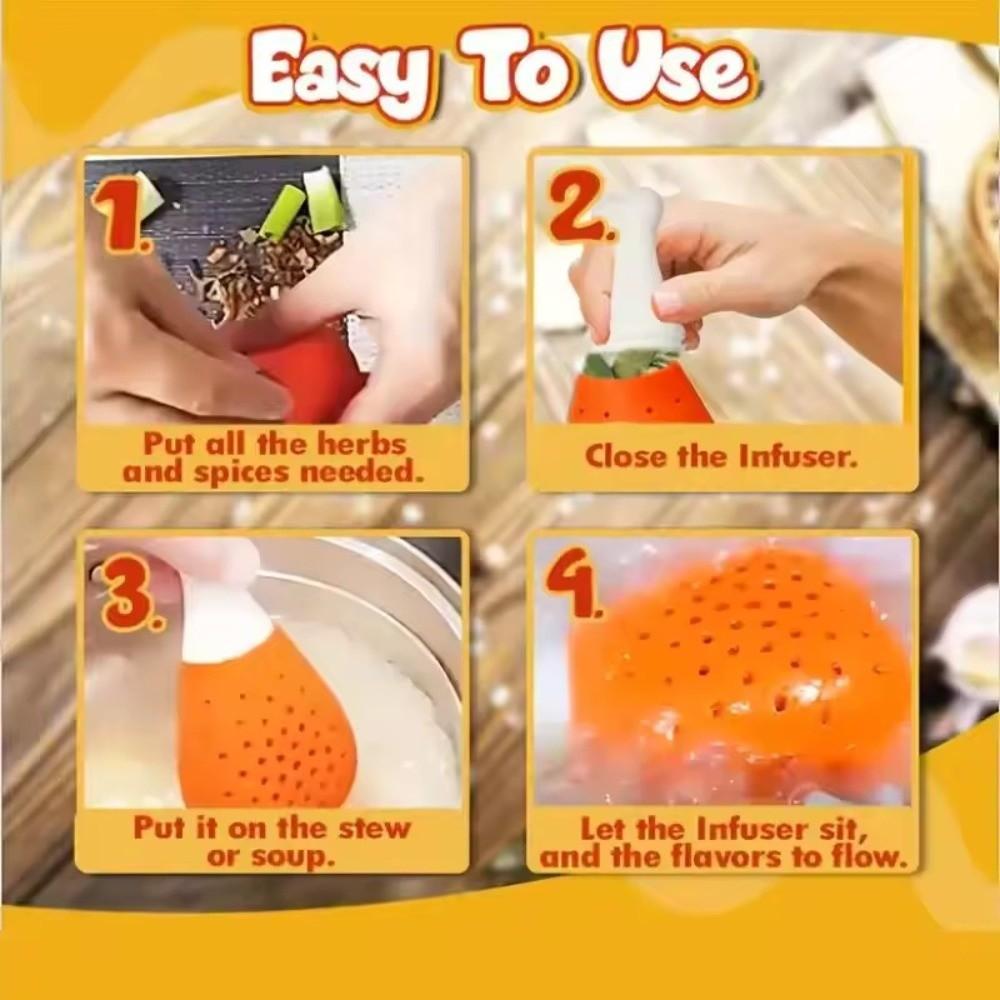 Easy To Use

1.

Put all the herbs and spices needed.

2.

Close the Infuser.

3.

Put it on the stew or soup.

4.

Let the Infuser sit, and the flavors to flow.