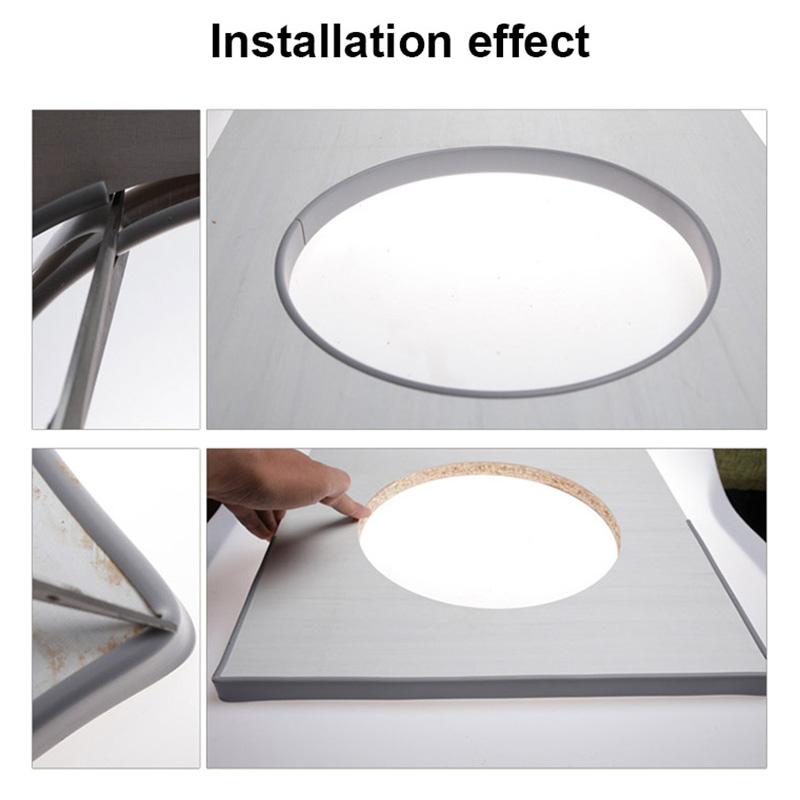 Installation effect