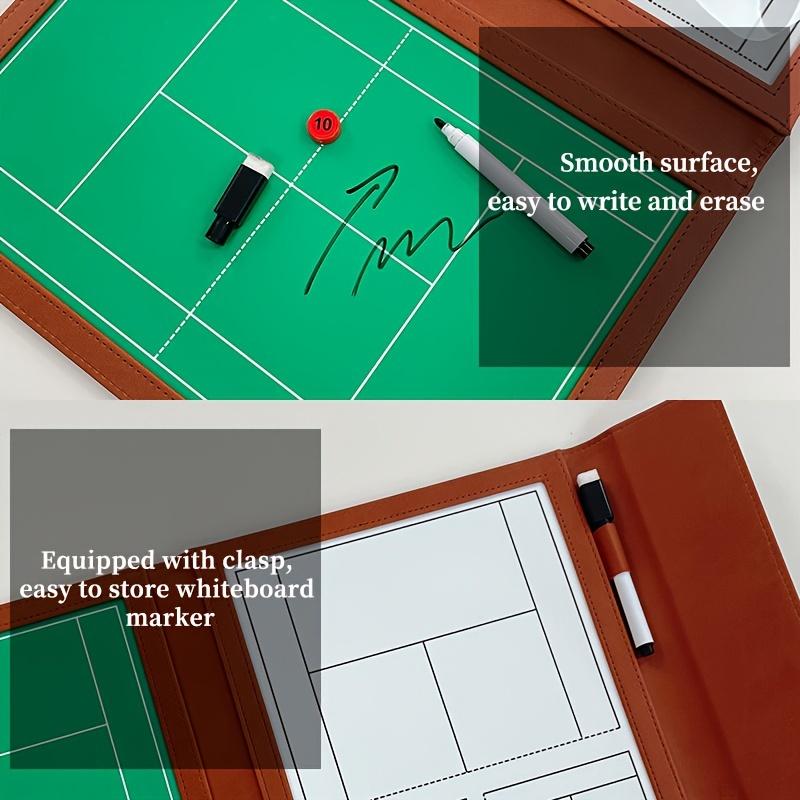 10

Smooth surface, easy to write and erase

Equipped with clasp, easy to store whiteboard marker