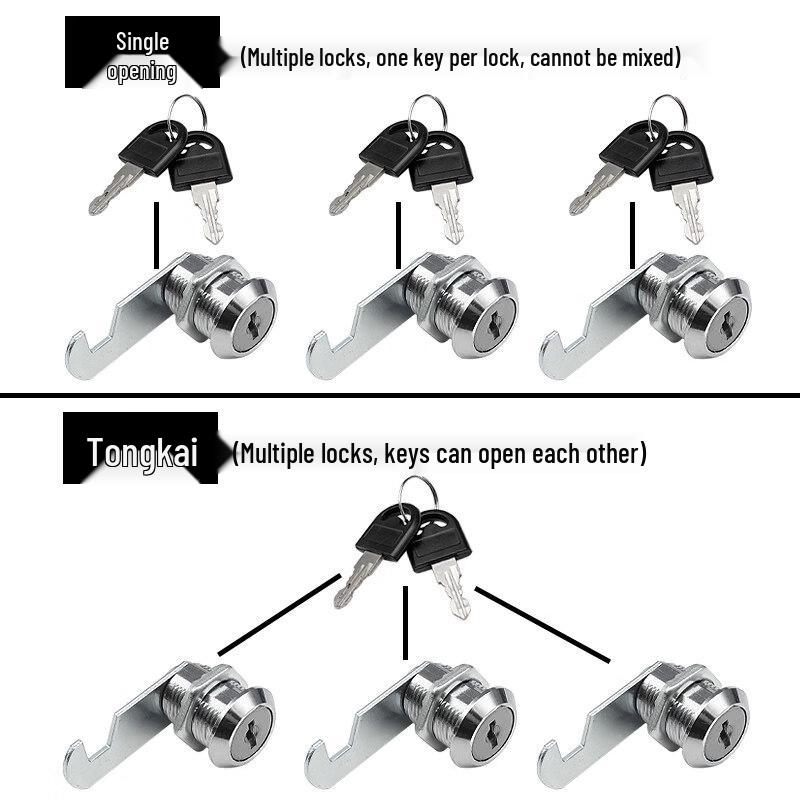 Single opening

(Multiple locks, one key per lock, cannot be mixed)

Tongkai

(Multiple locks, keys can open each other)