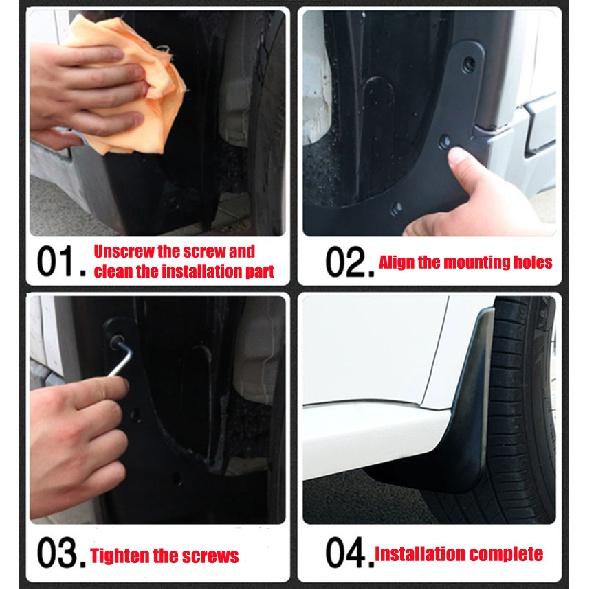 01. Unscrew the screw and clean the installation part

02. Align the mounting holes

03. Tighten the screws

04. Installation complete