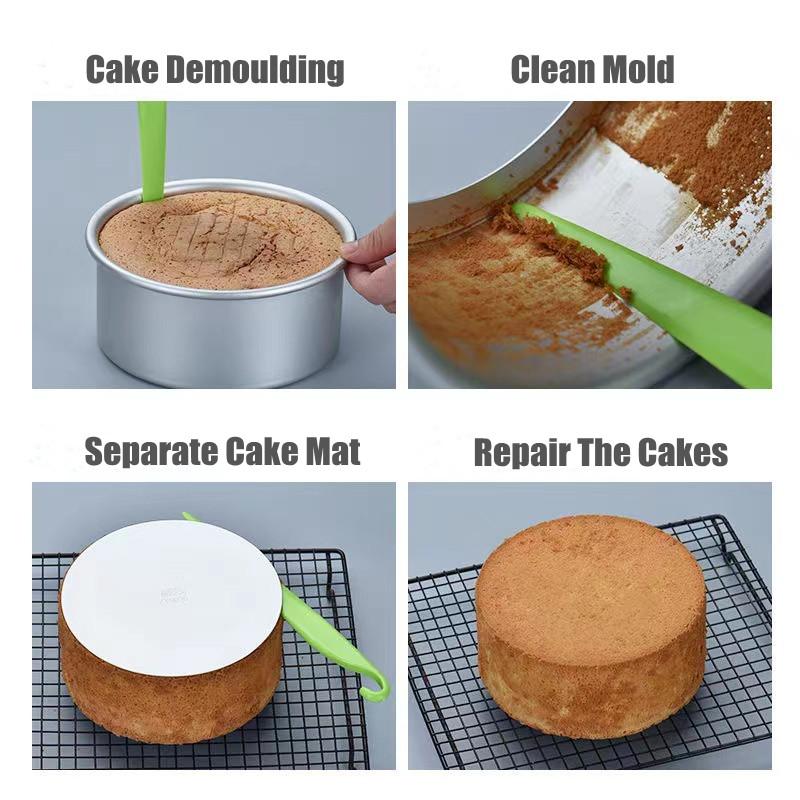 Cake Demoulding

Clean Mold

Separate Cake Mat

Repair The Cakes