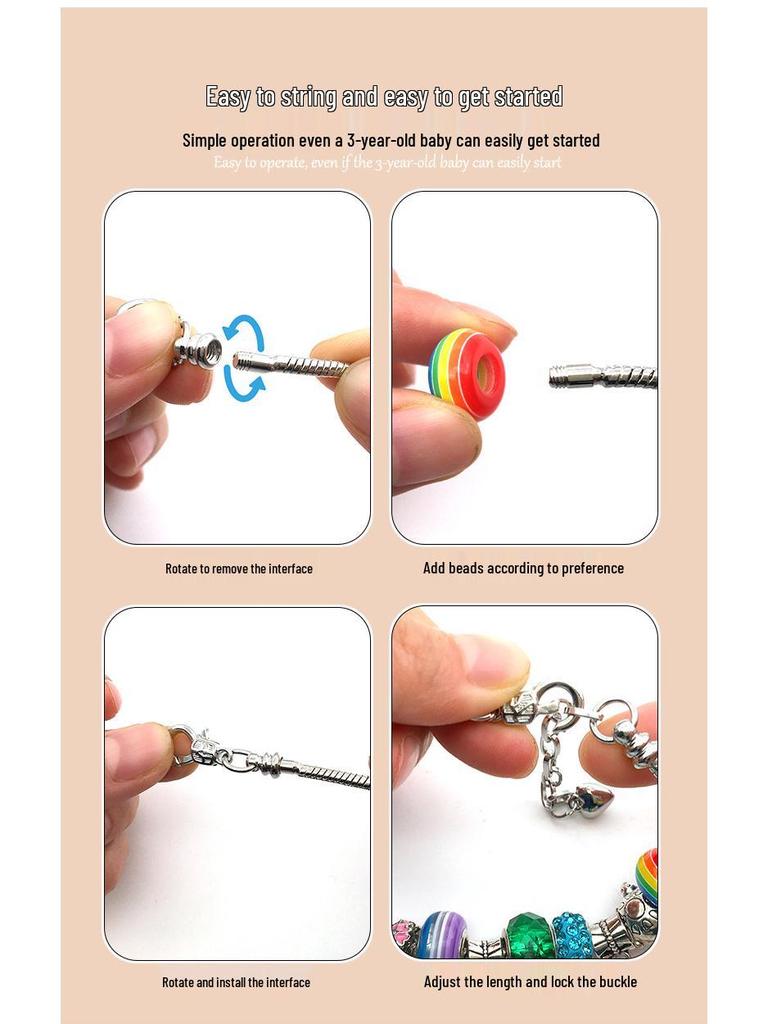 Easy to string and easy to get started

Simple operation even a 3-year-old baby can easily get started

Easy to operate, even if the 3-year-old baby can easily start

Rotate to remove the interface

Add beads according to preference

Rotate and install the interface

Adjust the length and lock the buckle