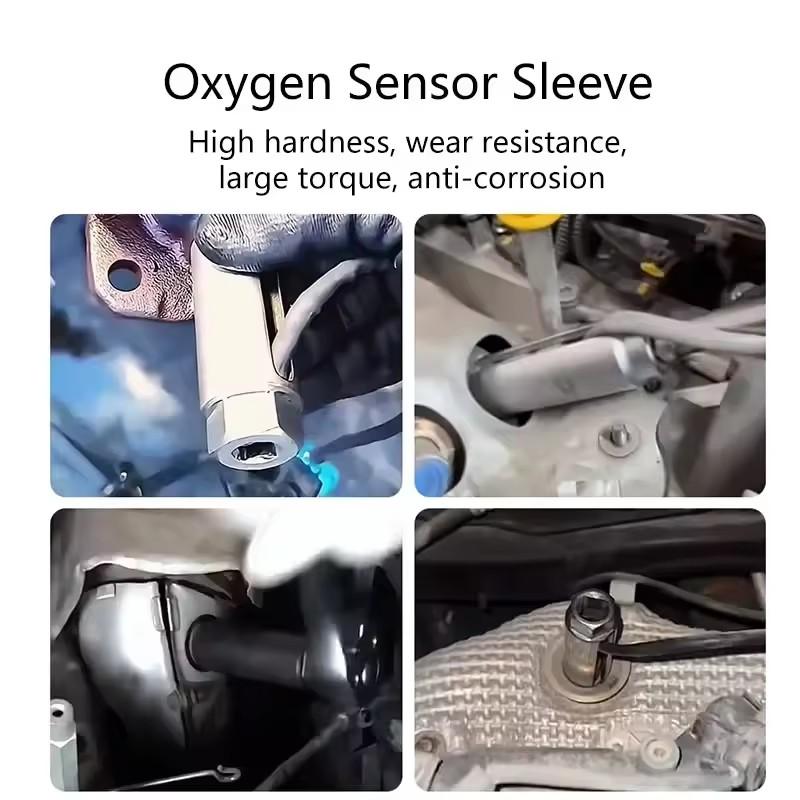 Oxygen Sensor Sleeve

High hardness, wear resistance, large torque, anti-corrosion