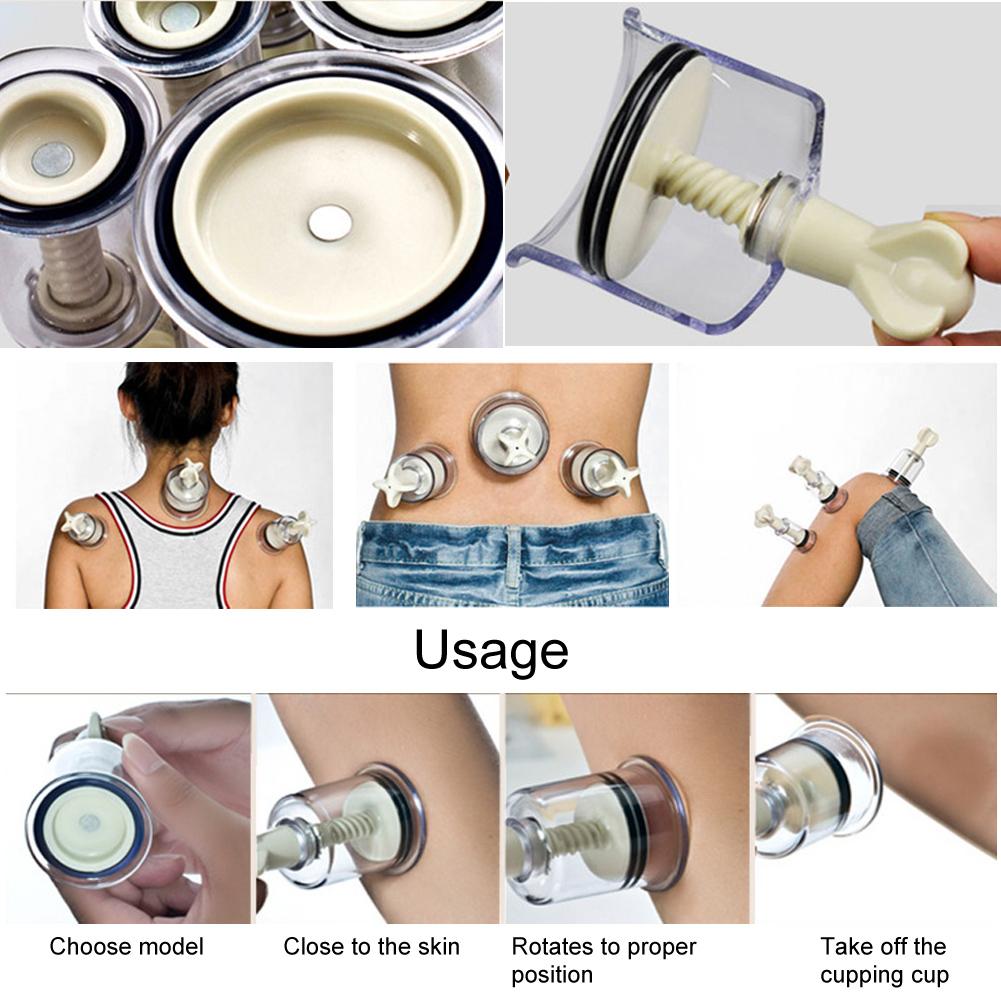 Usage

Choose model

Close to the skin

Rotates to proper position

Take off the cupping cup