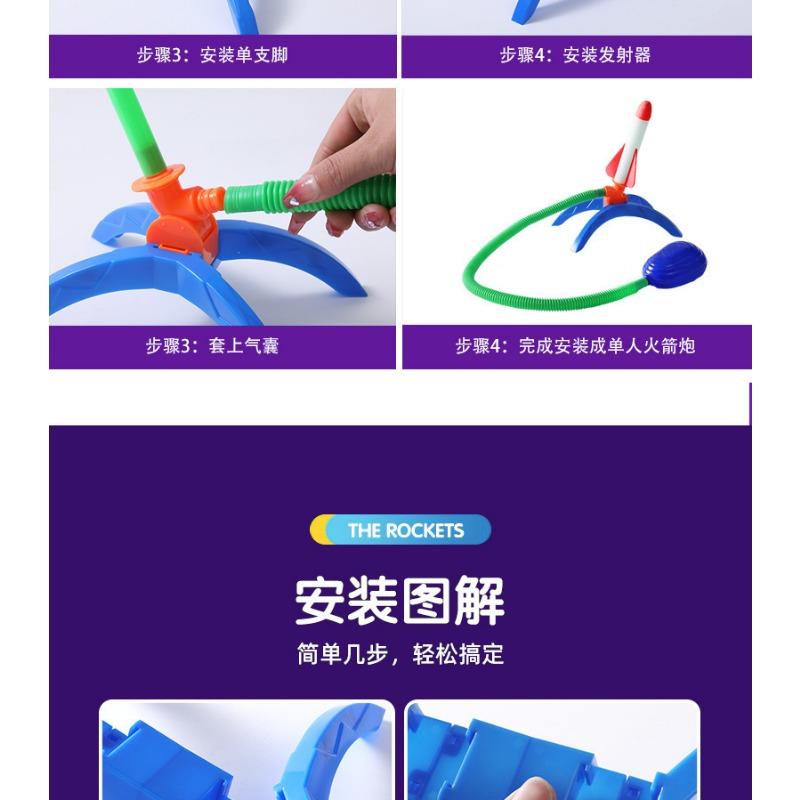 步骤3：安装单支脚

步骤4：安装发射器

步骤3：套上气囊

步骤4：完成安装成单人火箭炮

THE ROCKETS

安装图解

简单几步，轻松搞定