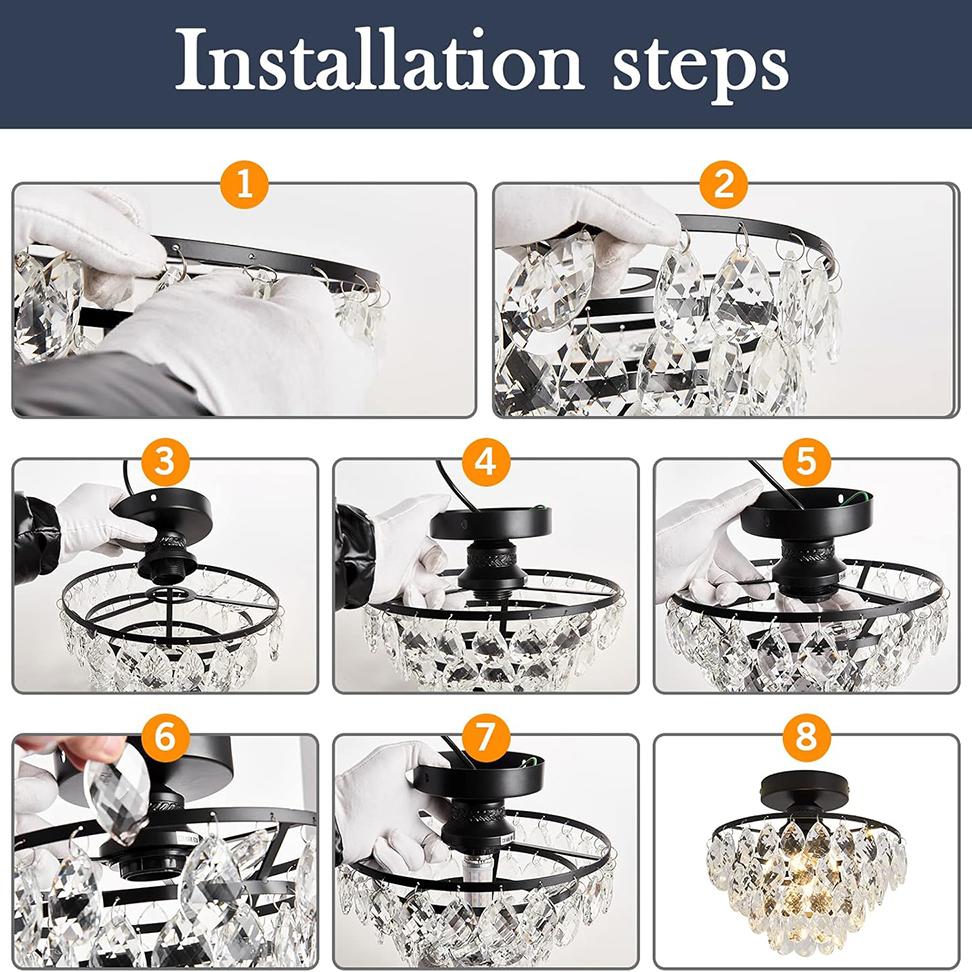 Installation steps

1

2

3

4

5

6

7

8