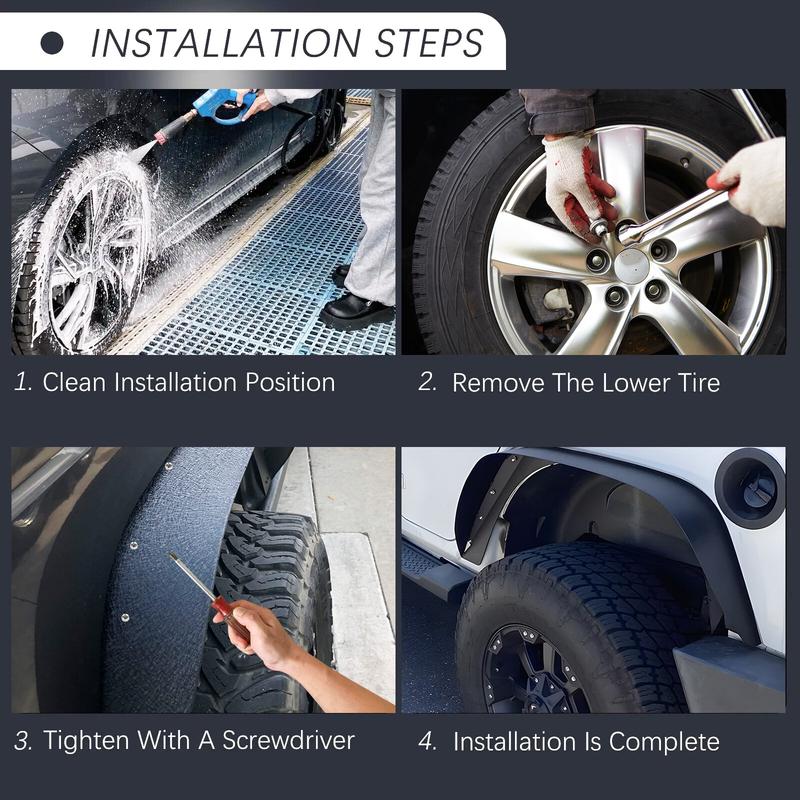 INSTALLATION STEPS

1. Clean Installation Position

2. Remove The Lower Tire

3. Tighten With A Screwdriver

4. Installation Is Complete