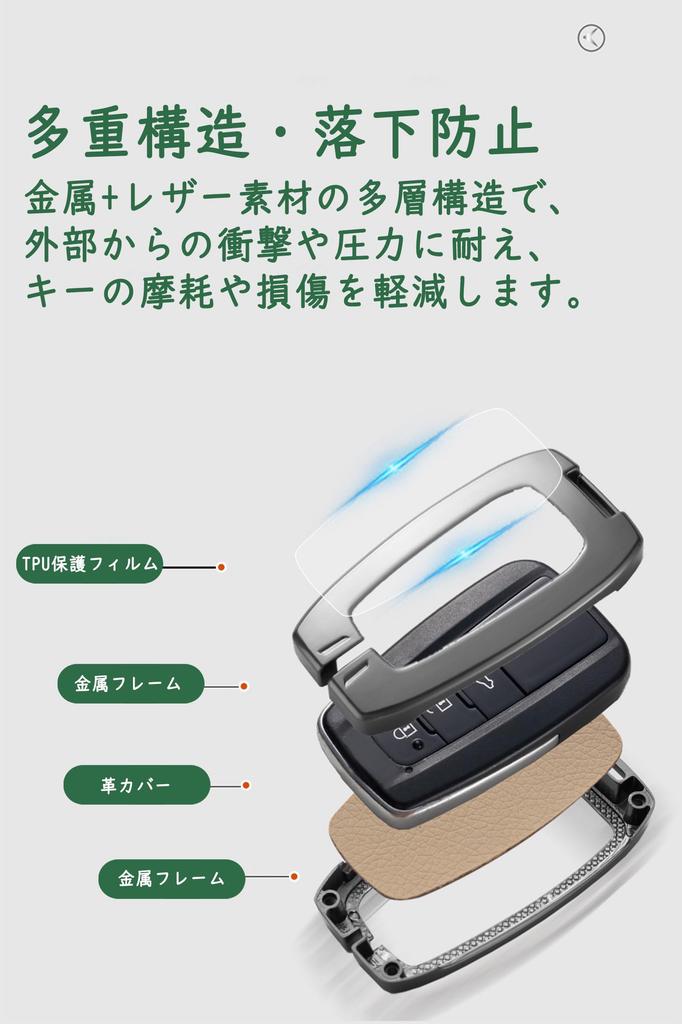 多重構造・落下防止

金属+レザー素材の多層構造で、外部からの衝撃や圧力に耐え、キーの摩耗や損傷を軽減します。

TPU保護フィルム

金属フレーム

革カバー

金属フレーム