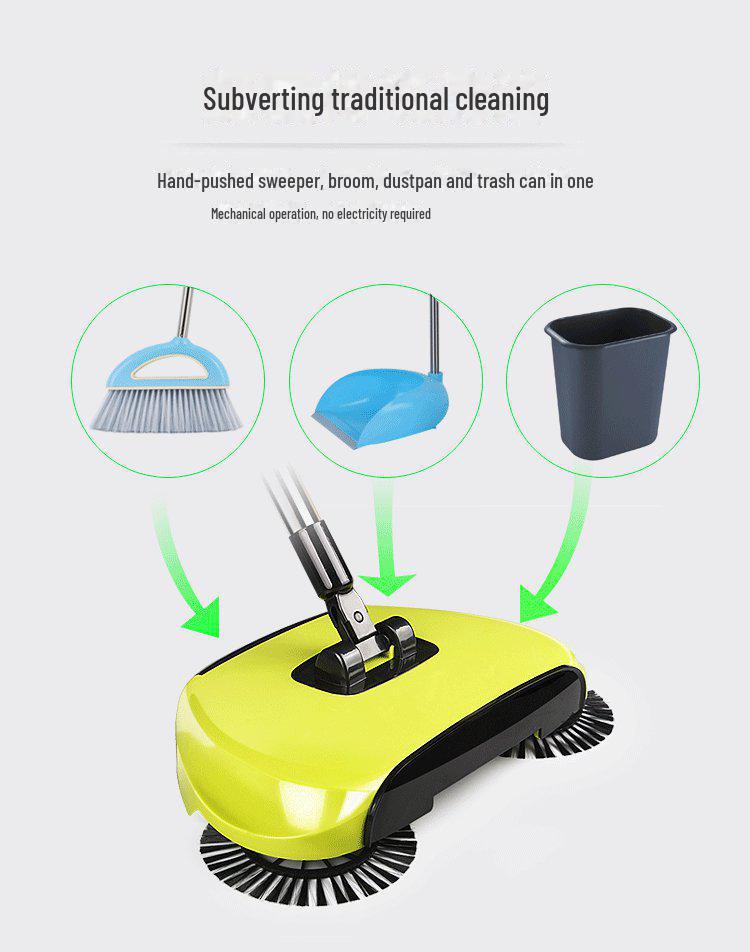 Subverting traditional cleaning

Hand-pushed sweeper, broom, dustpan and trash can in one

Mechanical operation, no electricity required