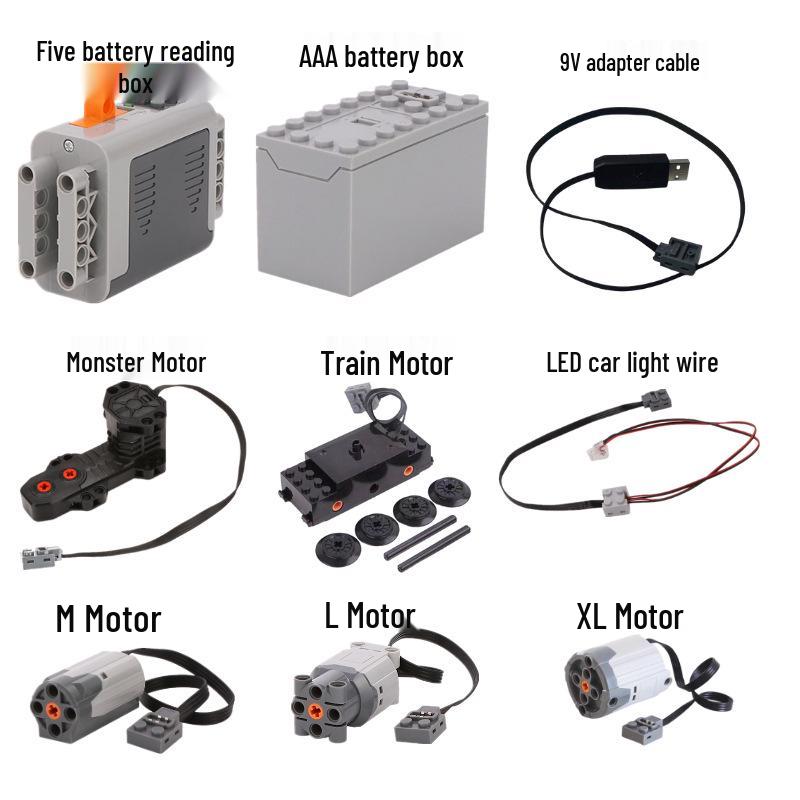 Five battery reading box

AAA battery box

9V adapter cable

Monster Motor

Train Motor

LED car light wire

M Motor

L Motor

XL Motor