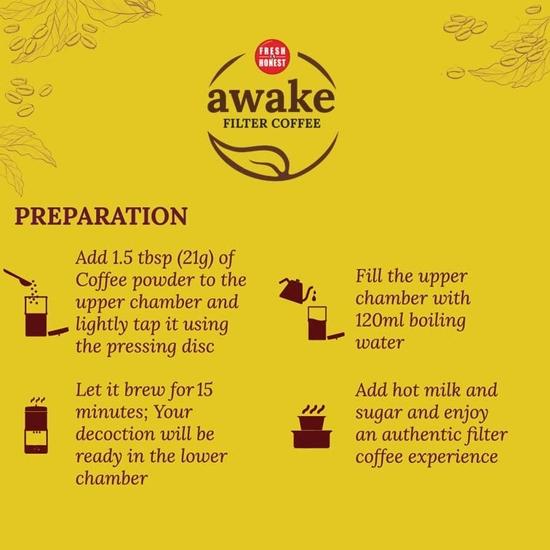 FRESH & HONEST

awake
FILTER COFFEE

PREPARATION

Add 1.5 tbsp (21g) of Coffee powder to the upper chamber and lightly tap it using the pressing disc

Fill the upper chamber with 120ml boiling water

Let it brew for 15 minutes; Your decoction will be ready in the lower chamber

Add hot milk and sugar and enjoy an authentic filter coffee experience