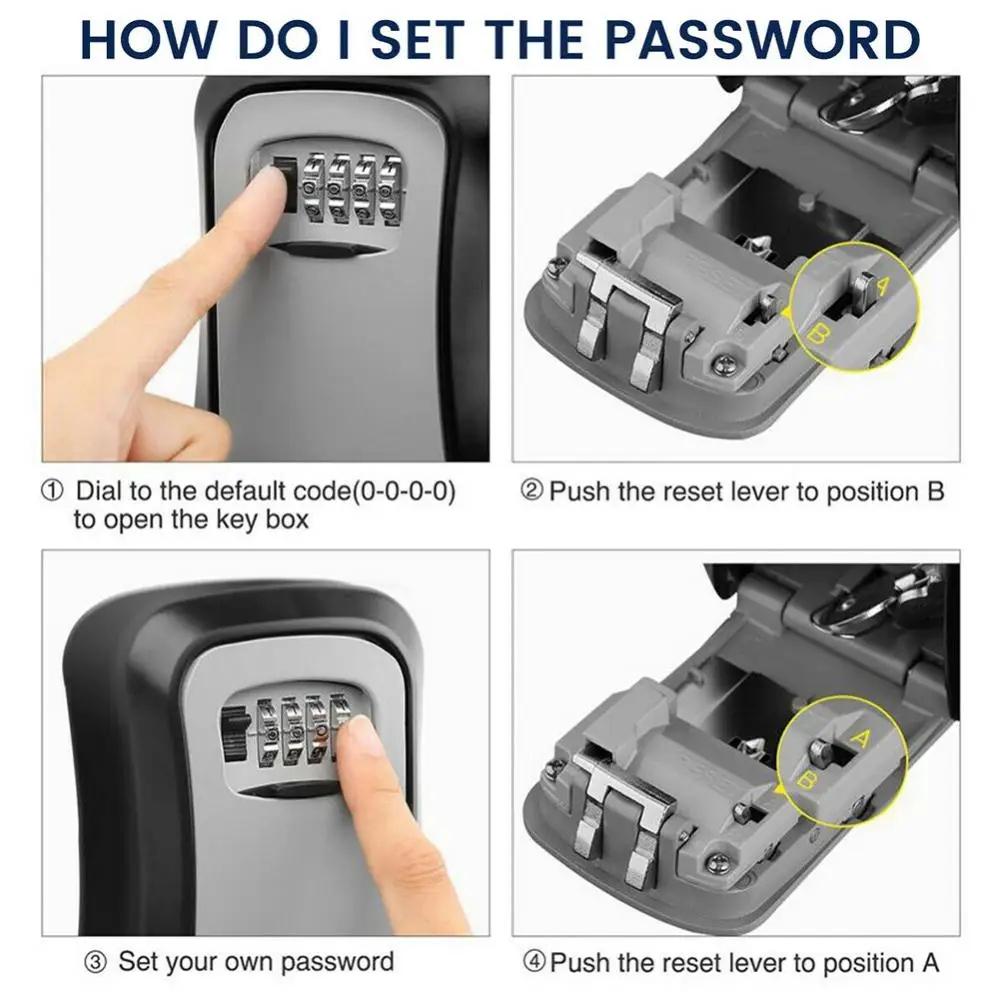 HOW DO I SET THE PASSWORD

A
B

① Dial to the default code(0-0-0-0) to open the key box

② Push the reset lever to position B

A
B

③ Set your own password

④ Push the reset lever to position A