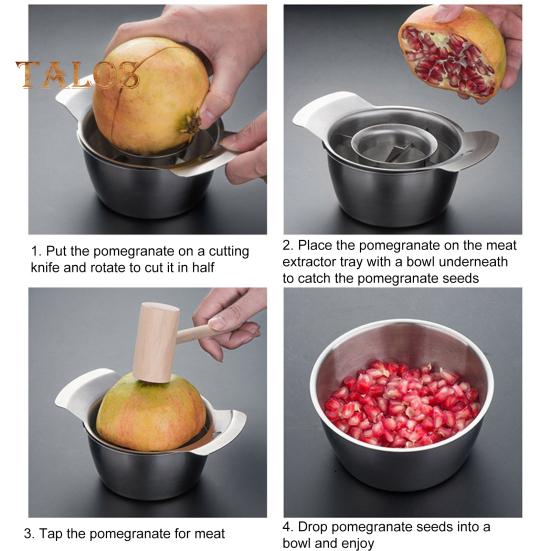 TALOS

1. Put the pomegranate on a cutting knife and rotate to cut it in half

2. Place the pomegranate on the meat extractor tray with a bowl underneath to catch the pomegranate seeds

3. Tap the pomegranate for meat

4. Drop pomegranate seeds into a bowl and enjoy