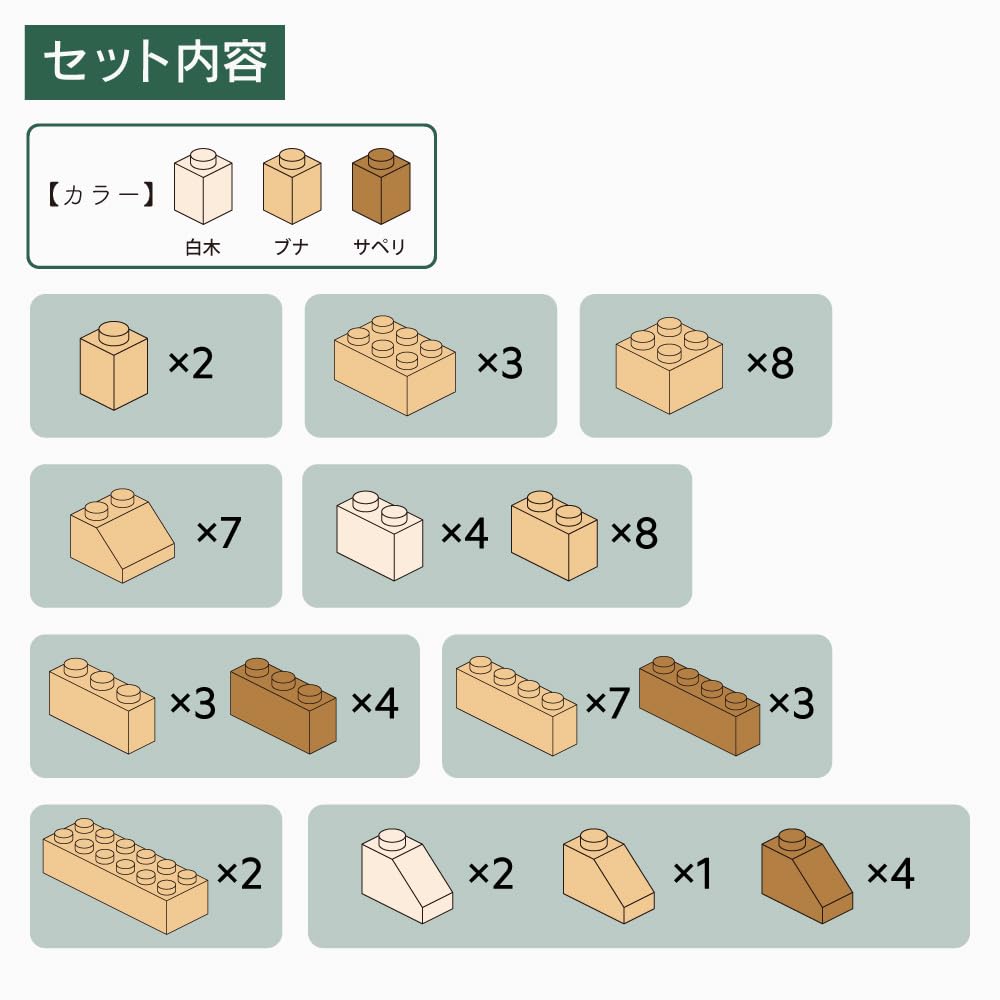 セット内容

【カラー】 白木 ブナ サペリ

×2 ×3 ×8

×7 ×4 ×8

×3 ×4 ×7 ×3

×2 ×2 ×1 ×4