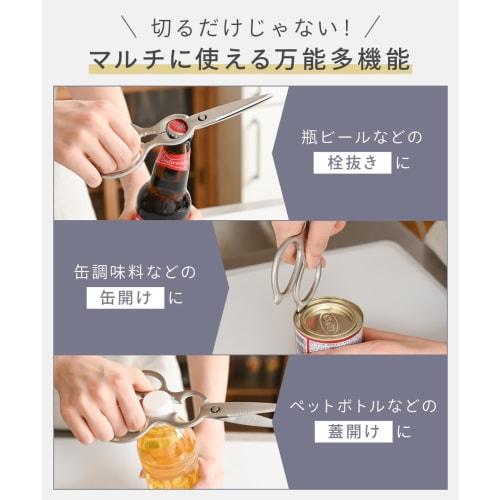 ＼ 切るだけじゃない！ ／
マルチに使える万能多機能

瓶ビールなどの
栓抜き に

缶調味料などの
缶開け に

ペットボトルなどの
蓋開け に