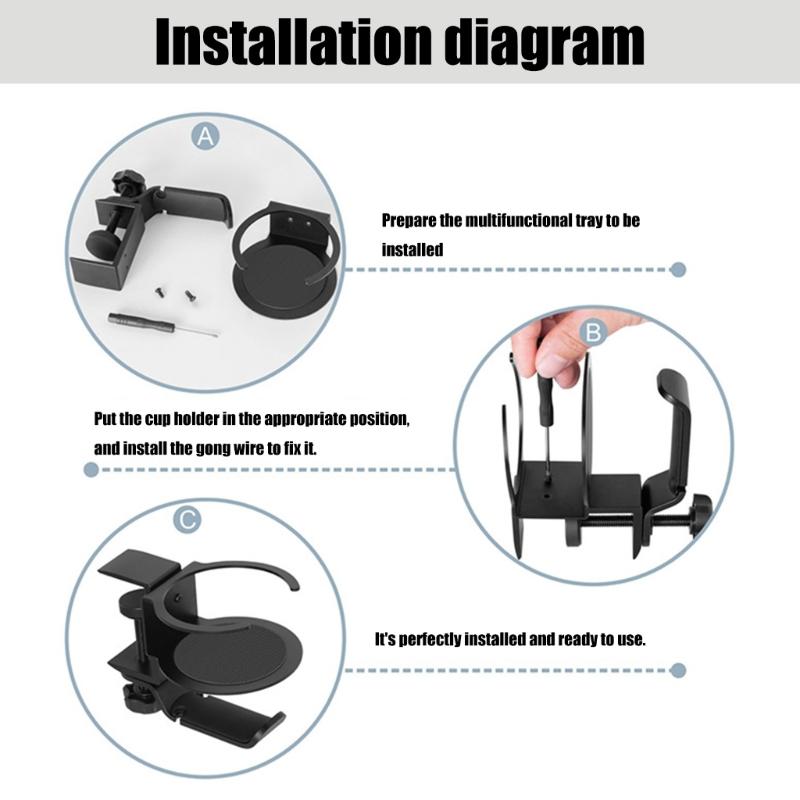 Installation diagram

A

Prepare the multifunctional tray to be installed

B

Put the cup holder in the appropriate position, and install the gong wire to fix it.

C

It's perfectly installed and ready to use.