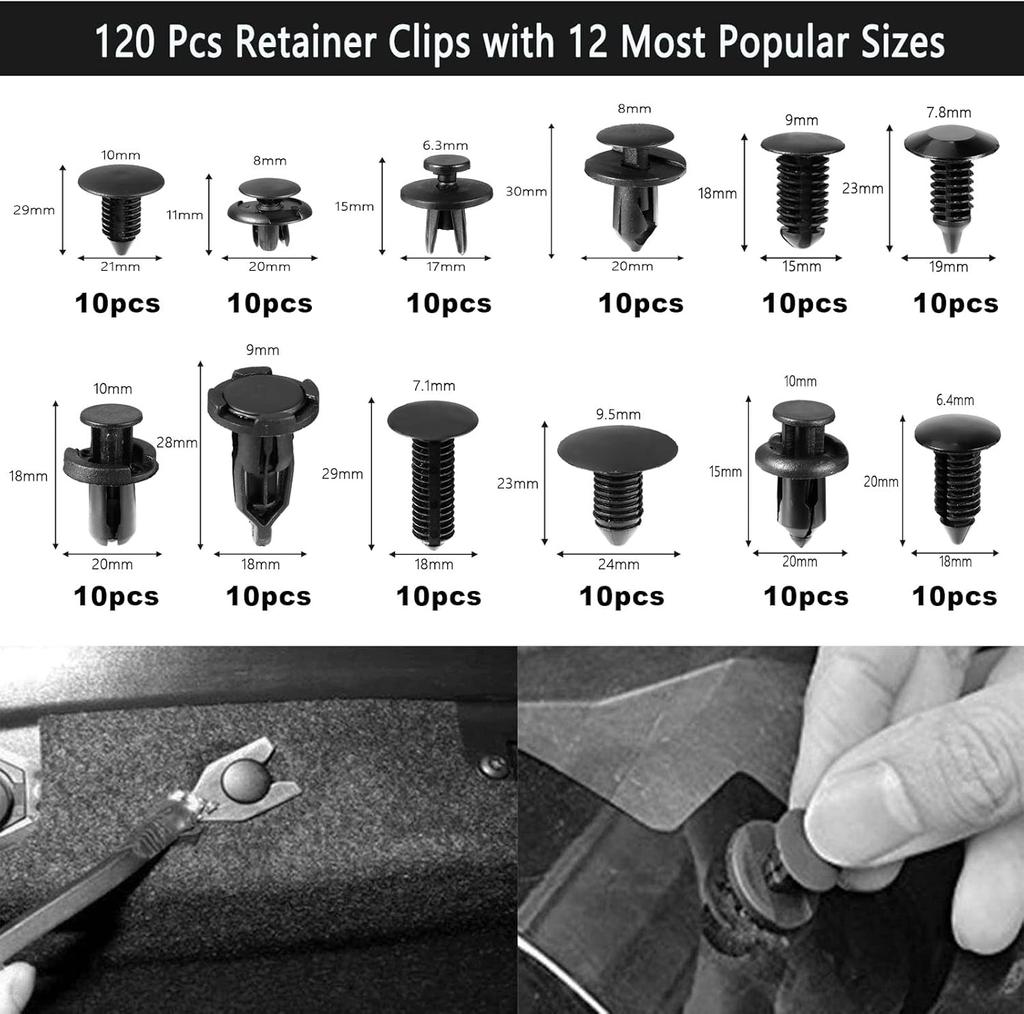 120 Pcs Retainer Clips with 12 Most Popular Sizes

10mm
29mm
21mm
10pcs

8mm
11mm
20mm
10pcs

6.3mm
15mm
17mm
10pcs

8mm
30mm
20mm
10pcs

9mm
18mm
15mm
10pcs

7.8mm
23mm
19mm
10pcs

10mm
18mm
20mm
10pcs

9mm
28mm
18mm
10pcs

7.1mm
29mm
18mm
10pcs

9.5mm
23mm
24mm
10pcs

10mm
15mm
20mm
10pcs

6.4mm
20mm
18mm
10pcs