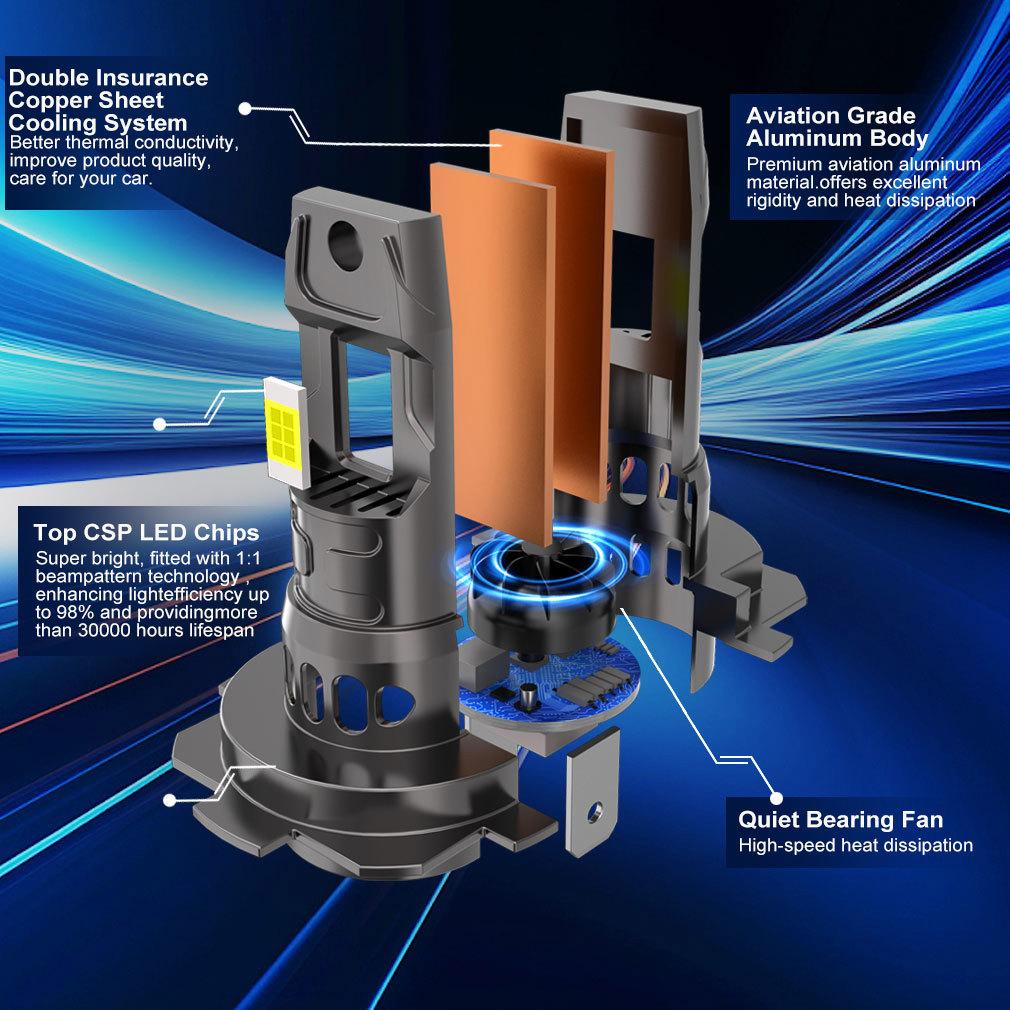 Double Insurance Copper Sheet Cooling System
Better thermal conductivity, improve product quality, care for your car.

Aviation Grade Aluminum Body
Premium aviation aluminum material.offers excellent rigidity and heat dissipation

Top CSP LED Chips
Super bright, fitted with 1:1 beampattern technology , enhancing lightefficiency up to 98% and providingmore than 30000 hours lifespan

Quiet Bearing Fan
High-speed heat dissipation