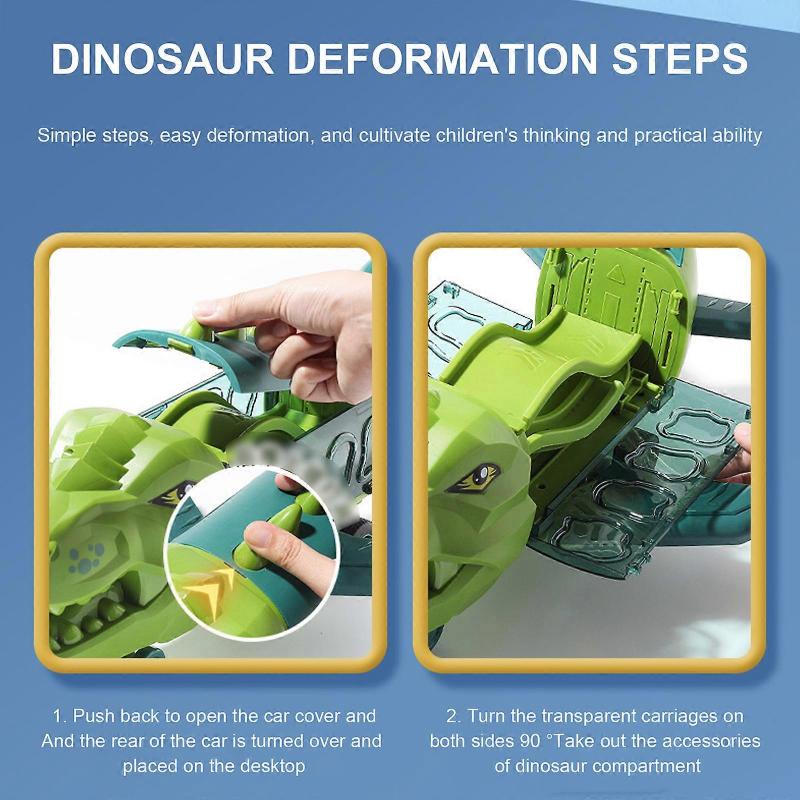 DINOSAUR DEFORMATION STEPS

Simple steps, easy deformation, and cultivate children's thinking and practical ability

1. Push back to open the car cover and And the rear of the car is turned over and placed on the desktop

2. Turn the transparent carriages on both sides 90 °Take out the accessories of dinosaur compartment