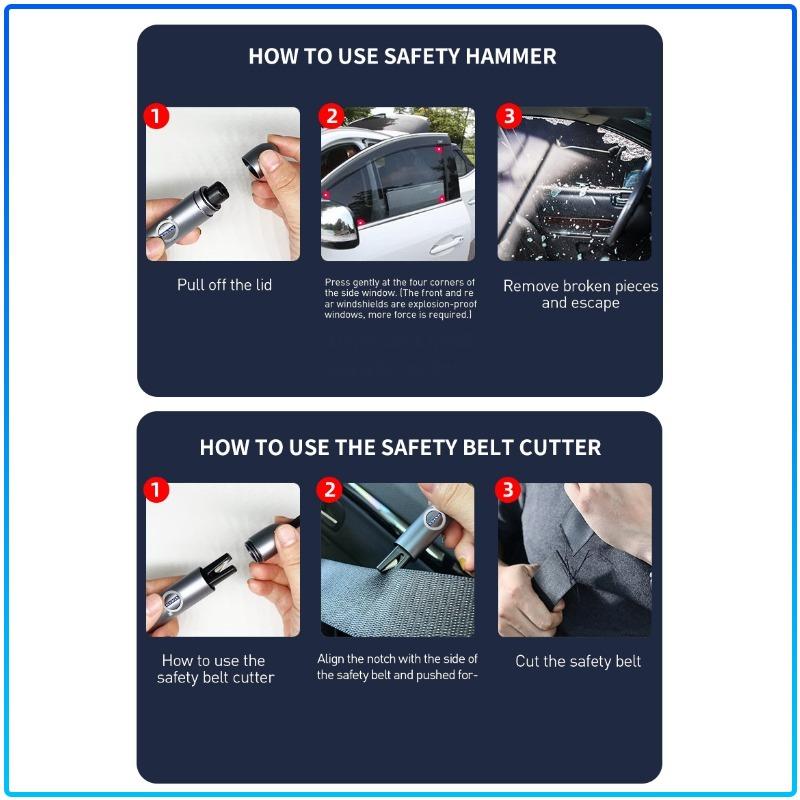 HOW TO USE SAFETY HAMMER

1

Pull off the lid

2

Press gently at the four corners of the side window. (The front and rear windshields are explosion-proof windows, more force is required.)

3

Remove broken pieces and escape

HOW TO USE THE SAFETY BELT CUTTER

1

How to use the safety belt cutter

2

Align the notch with the side of the safety belt and pushed for-

3

Cut the safety belt