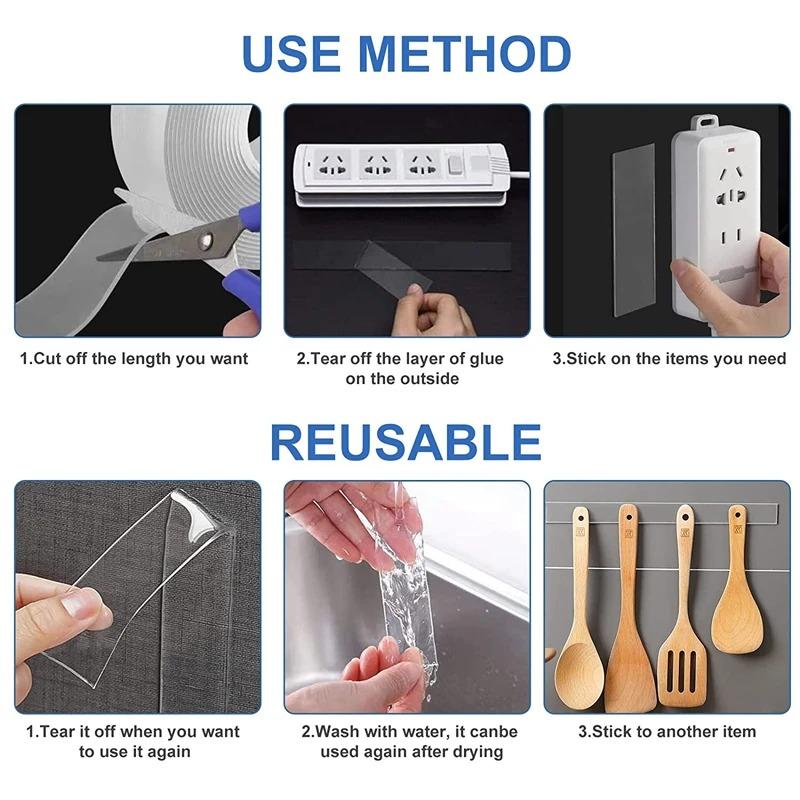 USE METHOD

1.Cut off the length you want

2.Tear off the layer of glue on the outside

3.Stick on the items you need

REUSABLE

1.Tear it off when you want to use it again

2.Wash with water, it canbe used again after drying

3.Stick to another item