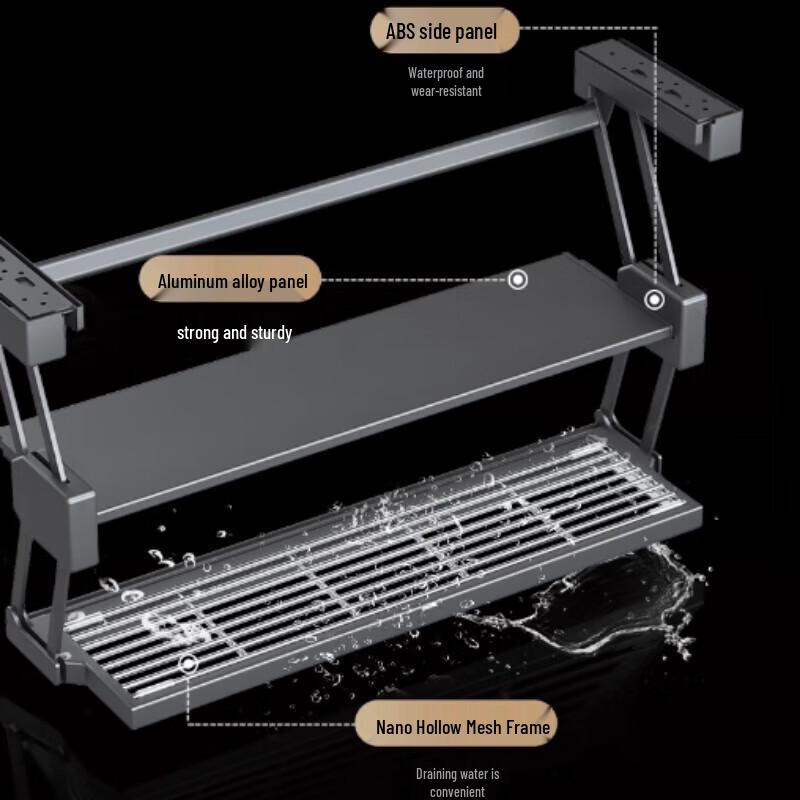 ABS side panel

Waterproof and wear-resistant

Aluminum alloy panel

strong and sturdy

Nano Hollow Mesh Frame

Draining water is convenient