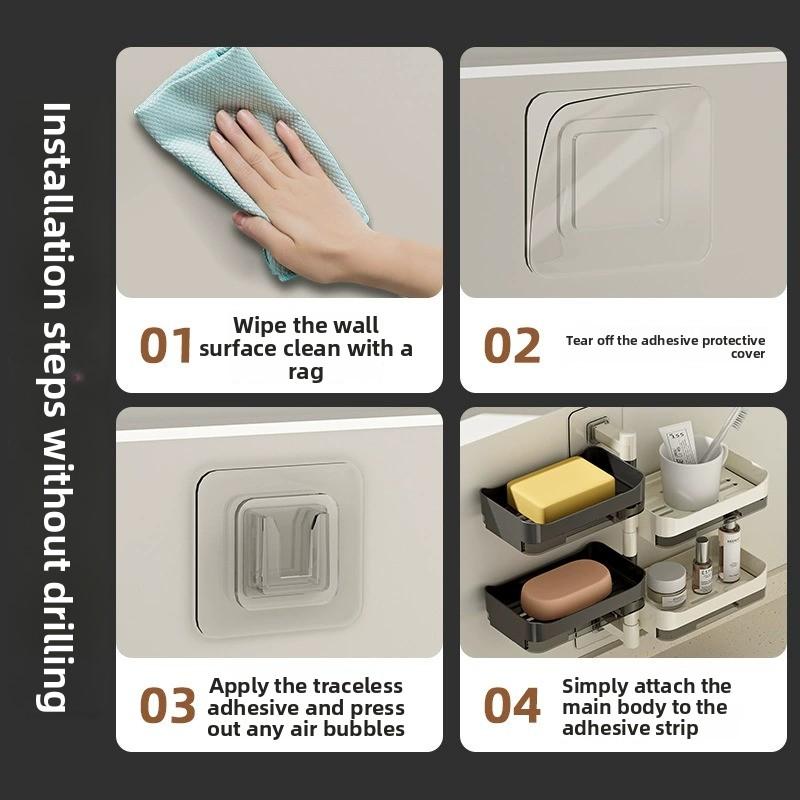 Installation steps without drilling

01 Wipe the wall surface clean with a rag

02 Tear off the adhesive protective cover

03 Apply the traceless adhesive and press out any air bubbles

04 Simply attach the main body to the adhesive strip