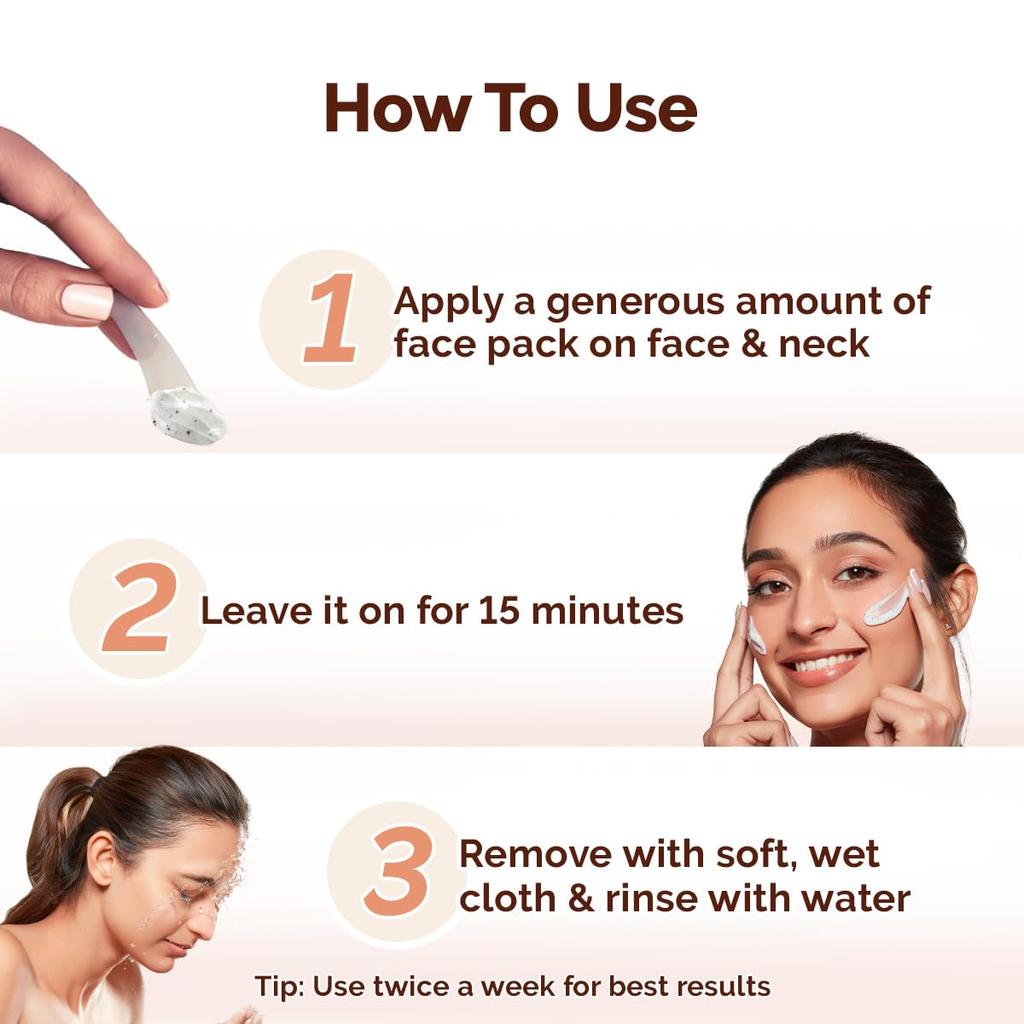 How To Use

1 Apply a generous amount of face pack on face & neck

2 Leave it on for 15 minutes

3 Remove with soft, wet cloth & rinse with water

Tip: Use twice a week for best results