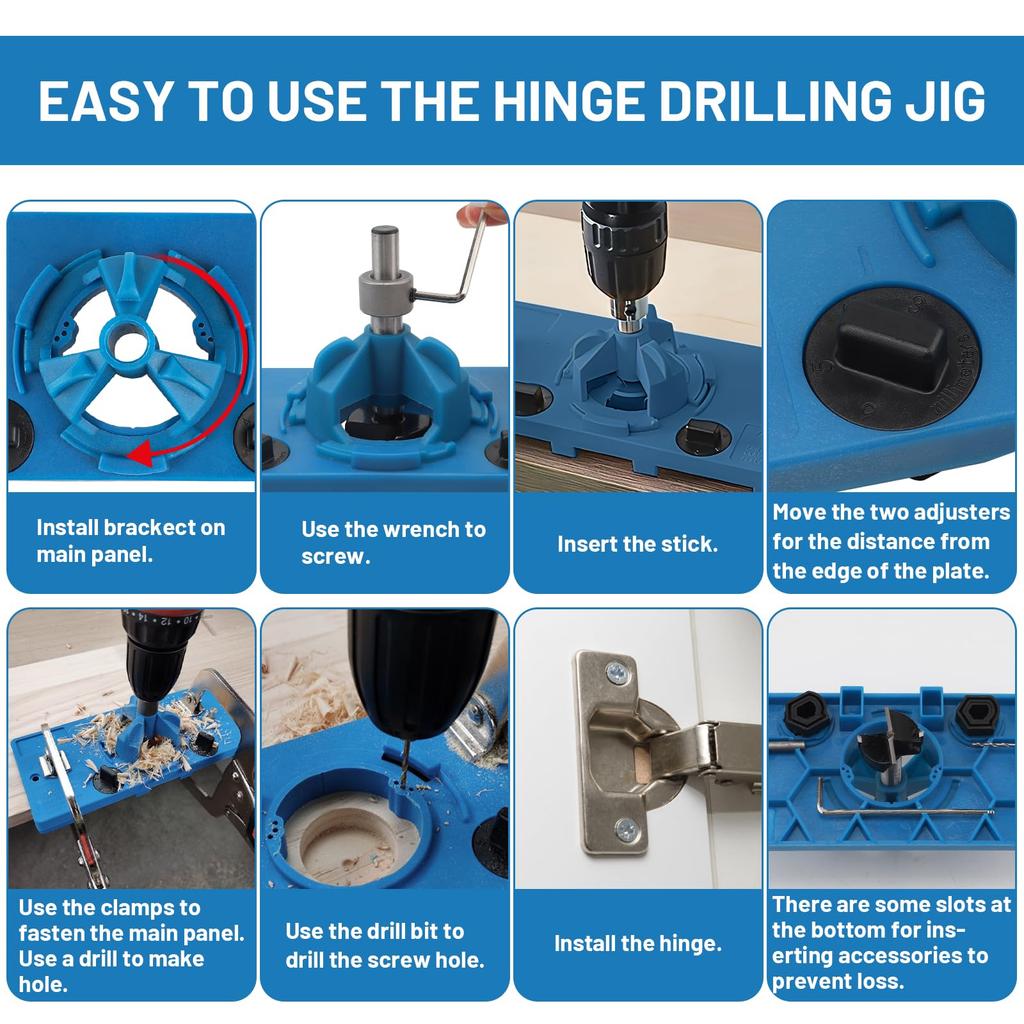 EASY TO USE THE HINGE DRILLING JIG

Install brackect on main panel.

Use the wrench to screw.

Insert the stick.

Move the two adjusters for the distance from the edge of the plate.

Use the clamps to fasten the main panel. Use a drill to make hole.

Use the drill bit to drill the screw hole.

Install the hinge.

There are some slots at the bottom for inserting accessories to prevent loss.