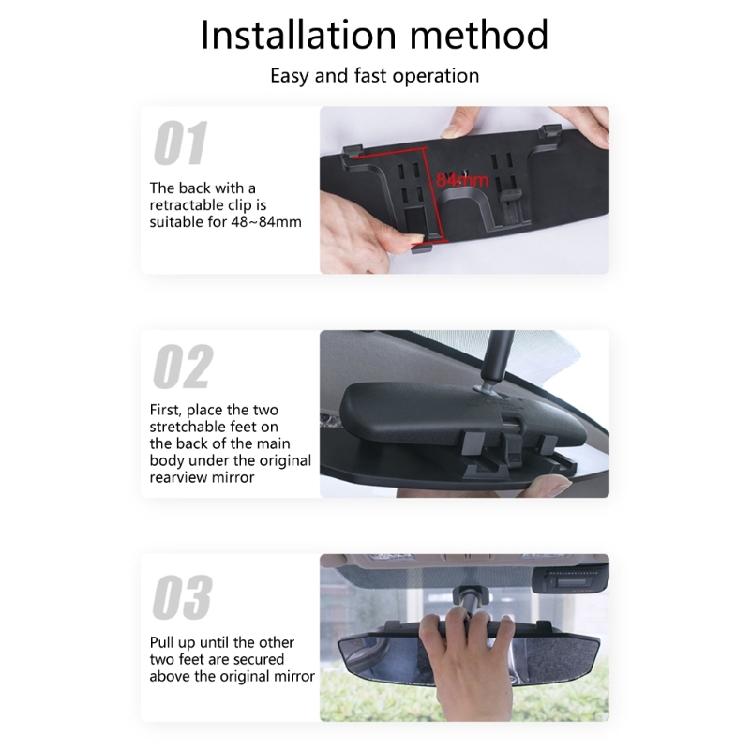 Installation method

Easy and fast operation

01

The back with a retractable clip is suitable for 48~84mm

84mm

02

First, place the two stretchable feet on the back of the main body under the original rearview mirror

03

Pull up until the other two feet are secured above the original mirror