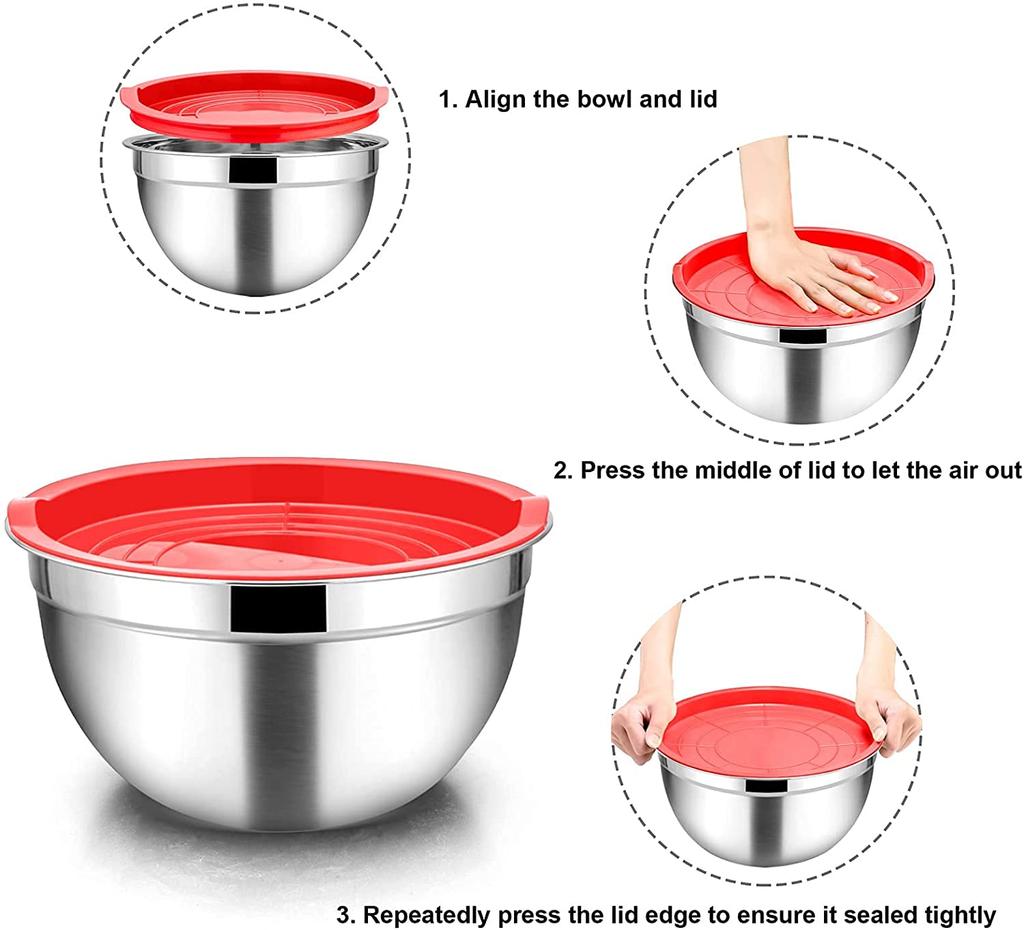 1. Align the bowl and lid

2. Press the middle of lid to let the air out

3. Repeatedly press the lid edge to ensure it sealed tightly