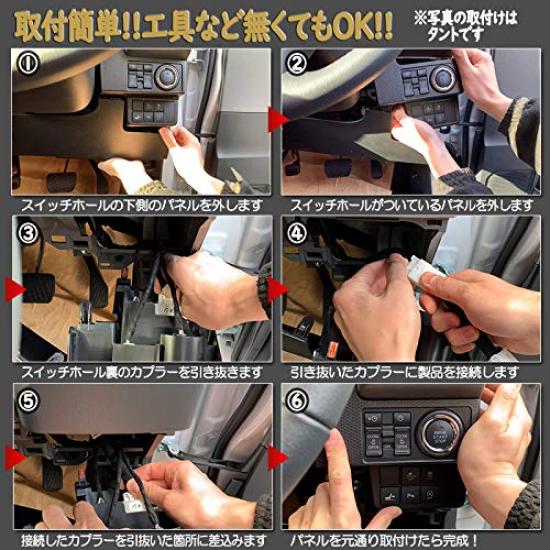 取付簡単!!工具など無くてもOK!!

※写真の取付けはタントです

①

スイッチホールの下側のパネルを外します

②

スイッチホールがついているパネルを外します

③

スイッチホール裏のカプラーを引き抜きます

④

引き抜いたカプラーに製品を接続します

⑤

接続したカプラーを引抜いた箇所に差込みます

⑥

パネルを元通り取付けたら完成！