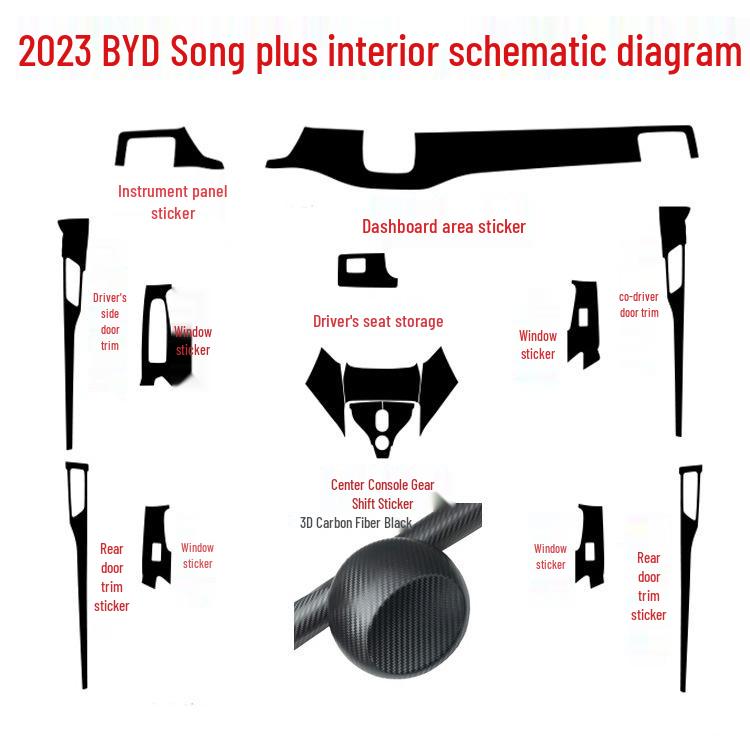 2023 BYD Song plus interior schematic diagram

Instrument panel sticker

Dashboard area sticker

Driver's side door trim

Window sticker

Driver's seat storage

Window sticker

co-driver door trim

Center Console Gear Shift Sticker

3D Carbon Fiber Black

Rear door trim sticker

Window sticker

Window sticker

Rear door trim sticker