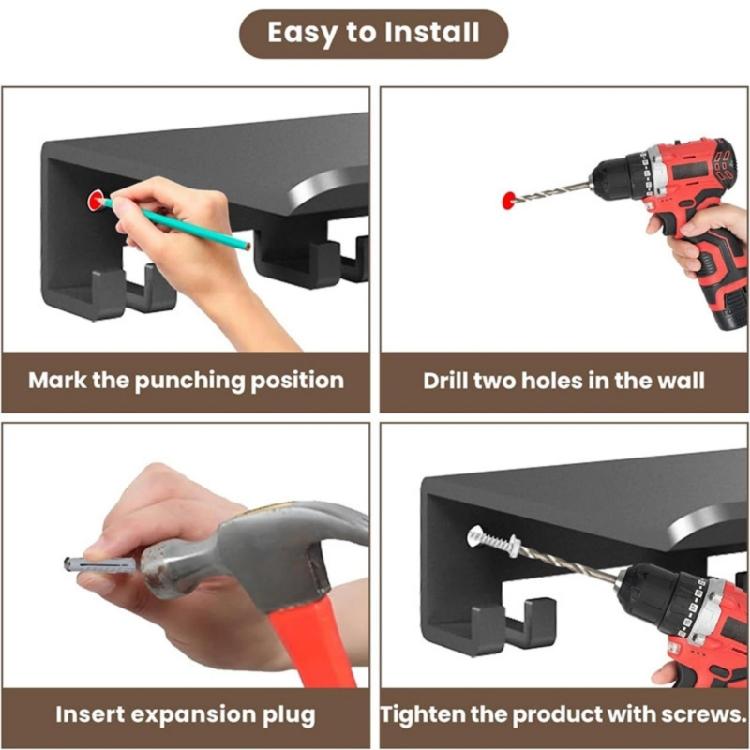 Easy to Install

Mark the punching position

Drill two holes in the wall

Insert expansion plug

Tighten the product with screws.