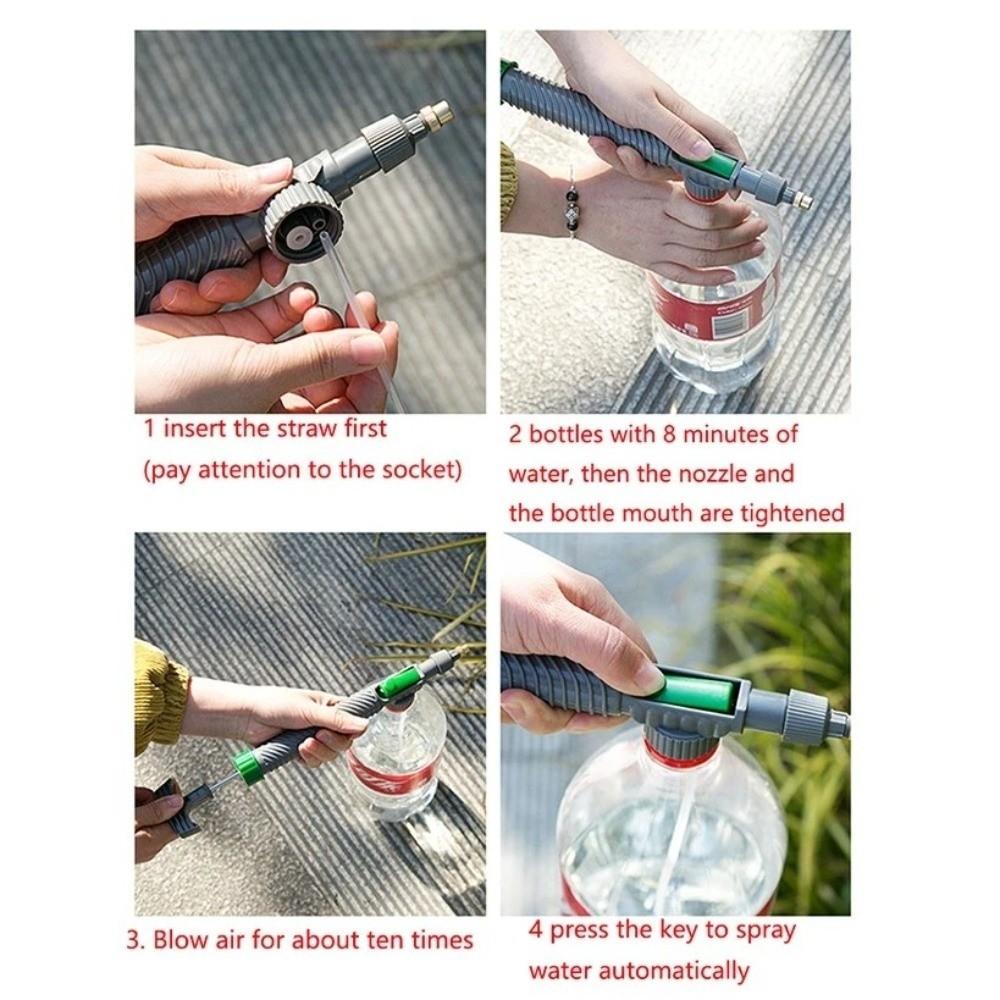 1 insert the straw first
(pay attention to the socket)

2 bottles with 8 minutes of water, then the nozzle and the bottle mouth are tightened

3. Blow air for about ten times

4 press the key to spray water automatically