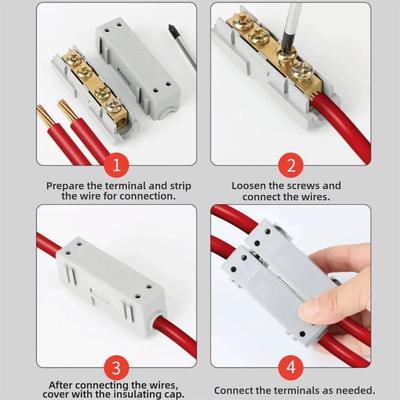 1

Prepare the terminal and strip the wire for connection.

2

Loosen the screws and connect the wires.

3

After connecting the wires, cover with the insulating cap.

4

Connect the terminals as needed.