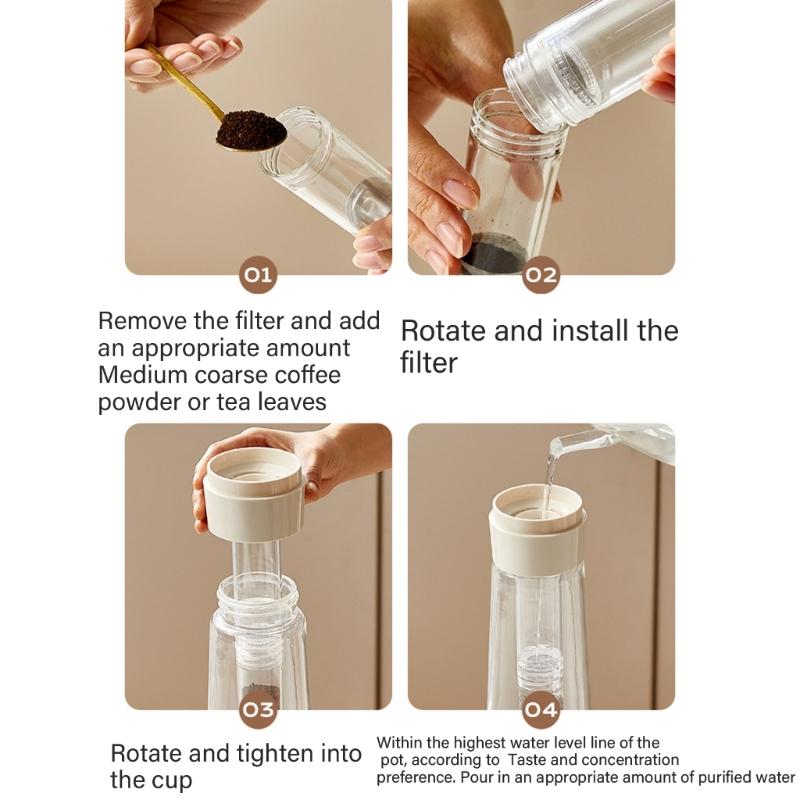 01

Remove the filter and add an appropriate amount Medium coarse coffee powder or tea leaves

02

Rotate and install the filter

03

Rotate and tighten into the cup

04

Within the highest water level line of the pot, according to Taste and concentration preference. Pour in an appropriate amount of purified water