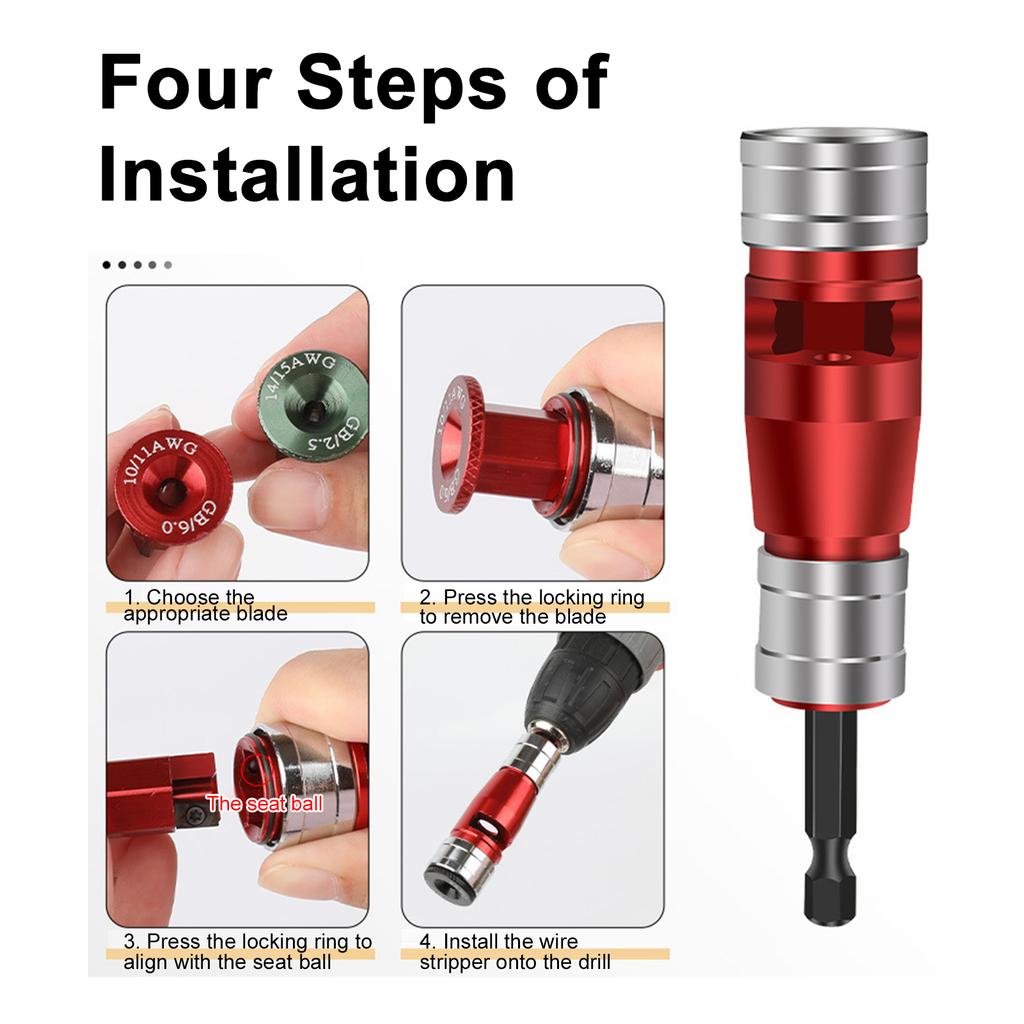 Four Steps of Installation

10/11AWG
GB/6.0
14/15AWG
GB/2.5

1. Choose the appropriate blade

2. Press the locking ring to remove the blade

The seat ball

3. Press the locking ring to align with the seat ball

4. Install the wire stripper onto the drill