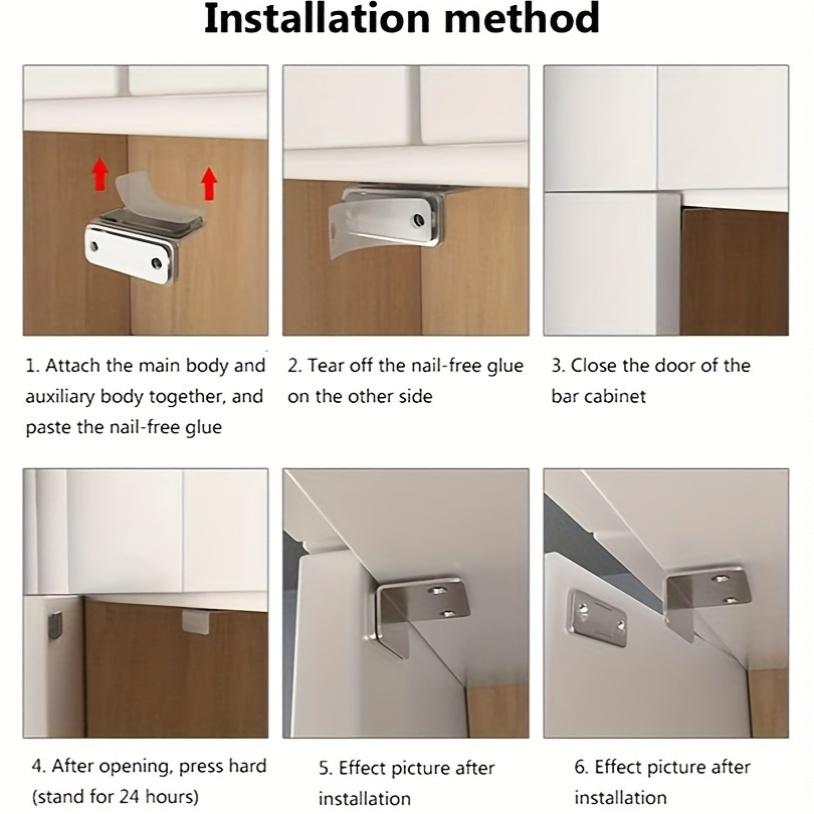 Installation method

1. Attach the main body and auxiliary body together, and paste the nail-free glue

2. Tear off the nail-free glue on the other side

3. Close the door of the bar cabinet

4. After opening, press hard (stand for 24 hours)

5. Effect picture after installation

6. Effect picture after installation