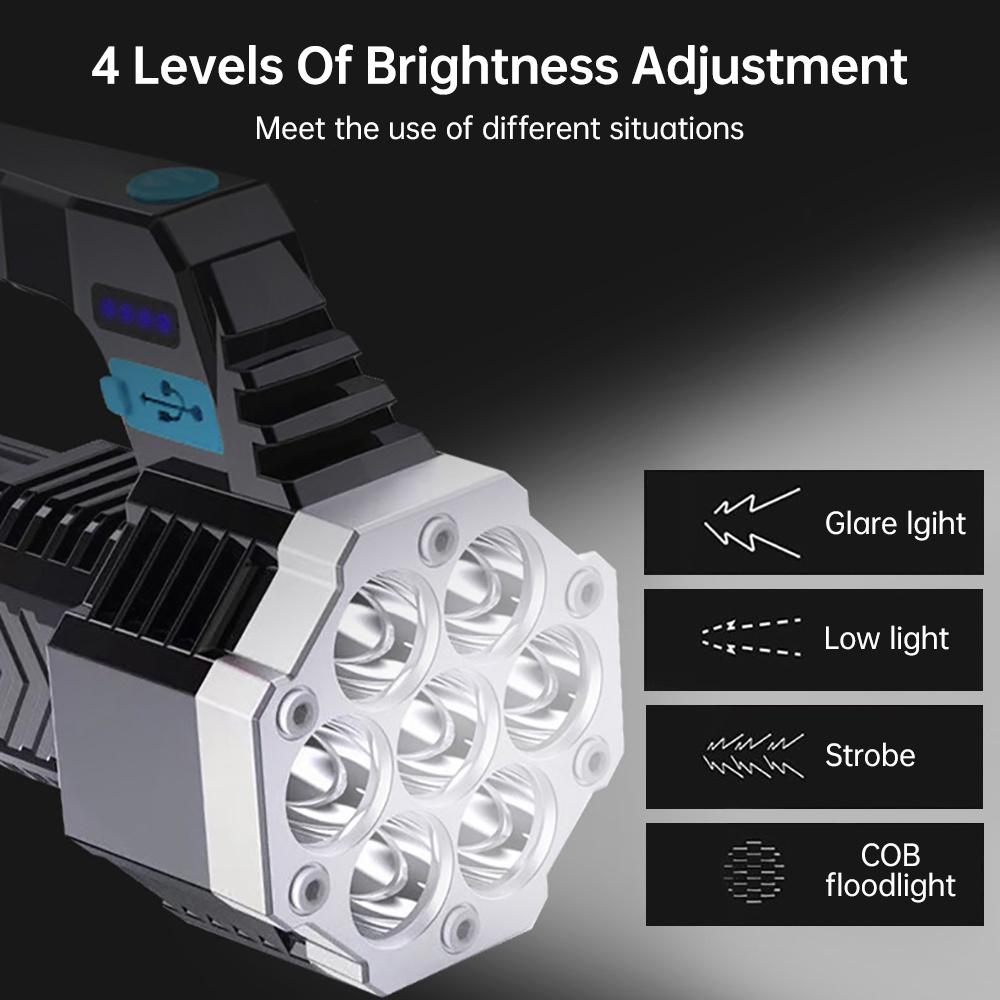 4 Levels Of Brightness Adjustment

Meet the use of different situations

Glare lgiht

Low light

Strobe

COB floodlight