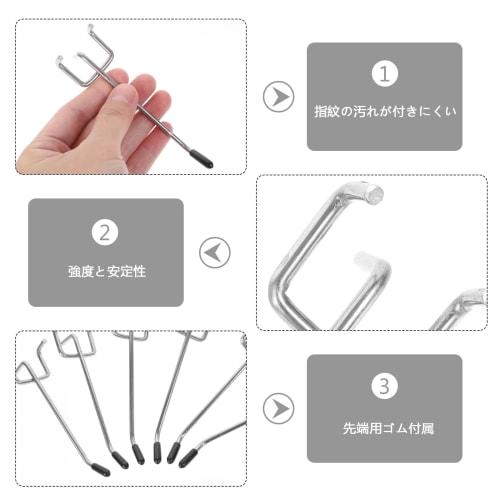 1

指紋の汚れが付きにくい

2

強度と安定性

3

先端用ゴム付属