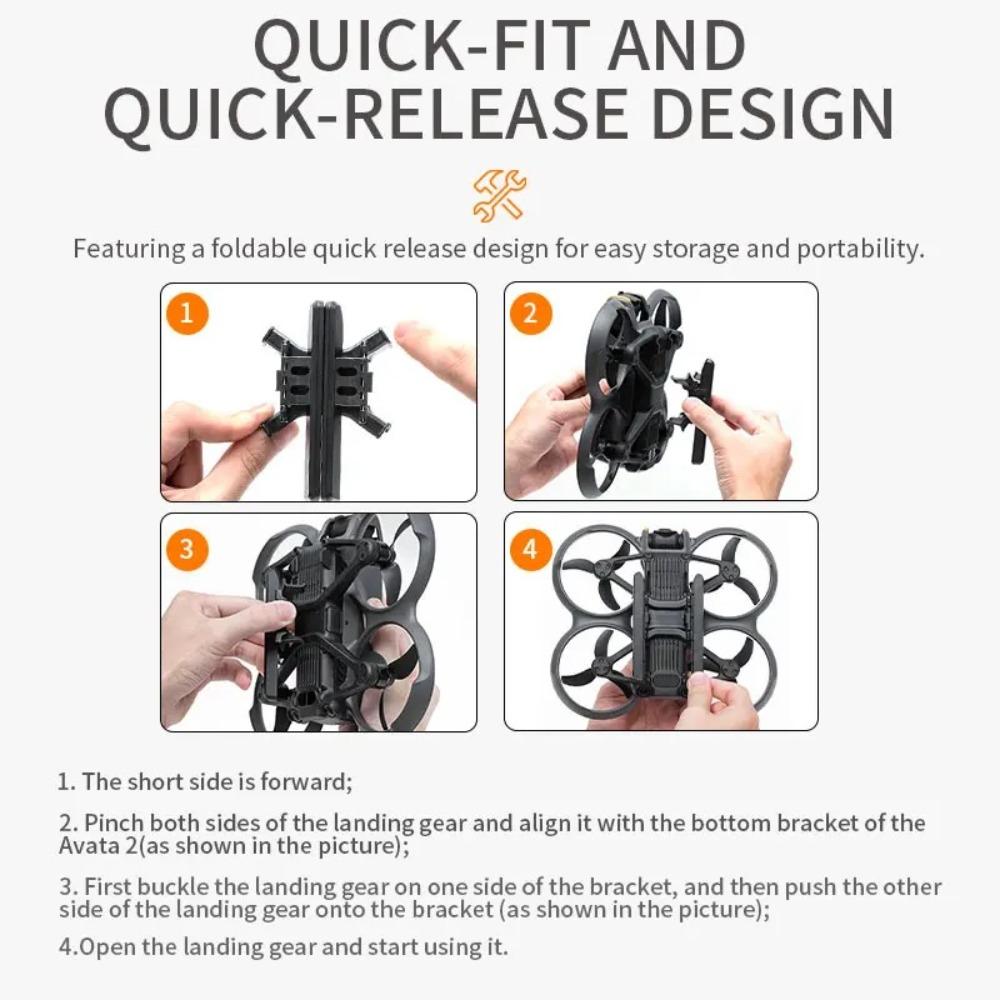 QUICK-FIT AND QUICK-RELEASE DESIGN

Featuring a foldable quick release design for easy storage and portability.

1

2

3

4

1. The short side is forward;

2. Pinch both sides of the landing gear and align it with the bottom bracket of the Avata 2(as shown in the picture);

3. First buckle the landing gear on one side of the bracket, and then push the other side of the landing gear onto the bracket (as shown in the picture);

4.Open the landing gear and start using it.