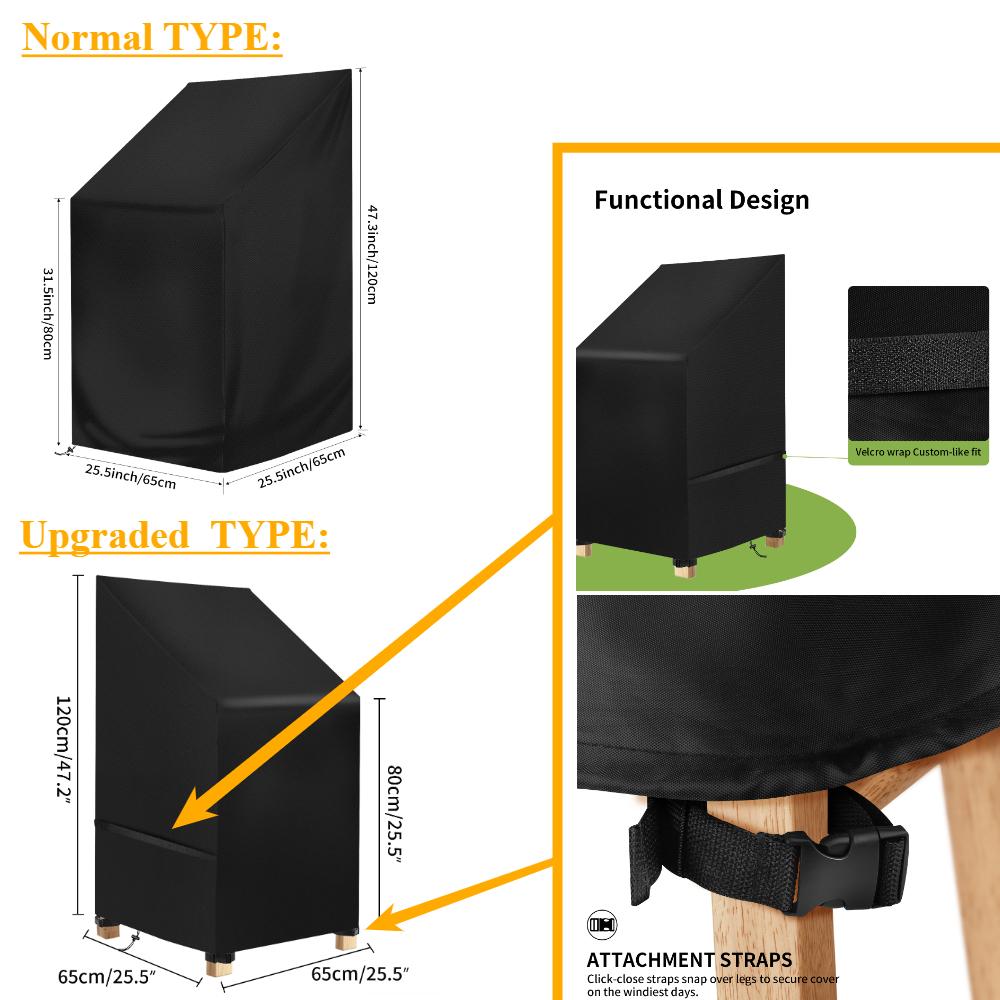 Normal TYPE:

31.5inch/80cm

47.3inch/120cm

25.5inch/65cm

25.5inch/65cm

Upgraded TYPE:

120cm/47.2"

80cm/25.5"

65cm/25.5"

65cm/25.5"

Functional Design

Velcro wrap Custom-like fit

ATTACHMENT STRAPS

Click-close straps snap over legs to secure cover on the windiest days.