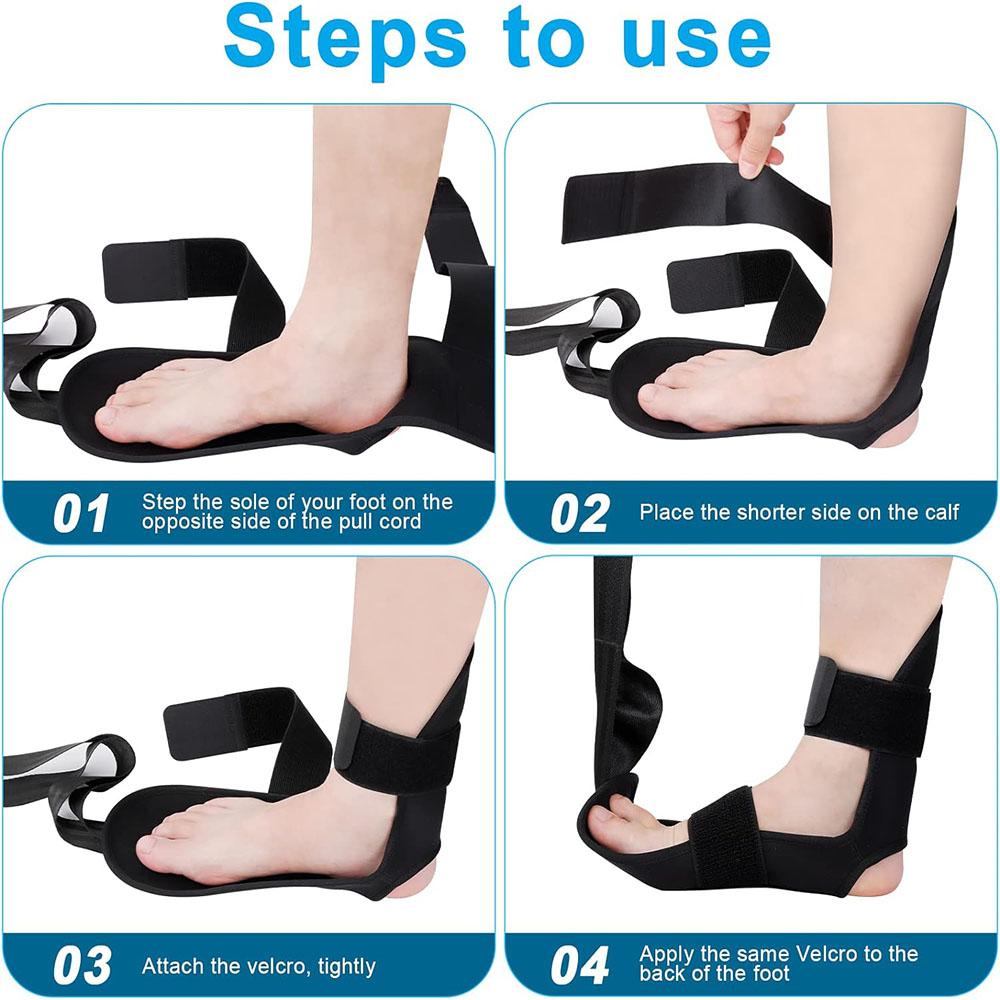 Steps to use

01 Step the sole of your foot on the opposite side of the pull cord

02 Place the shorter side on the calf

03 Attach the velcro, tightly

04 Apply the same Velcro to the back of the foot