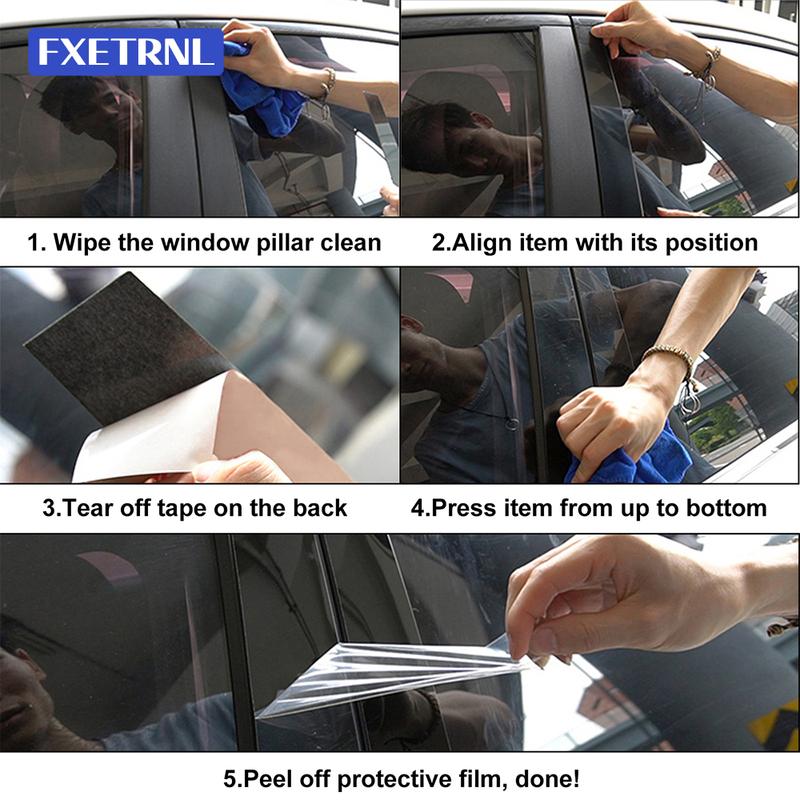 FXETRNL

1. Wipe the window pillar clean

2.Align item with its position

3.Tear off tape on the back

4.Press item from up to bottom

5.Peel off protective film, done!