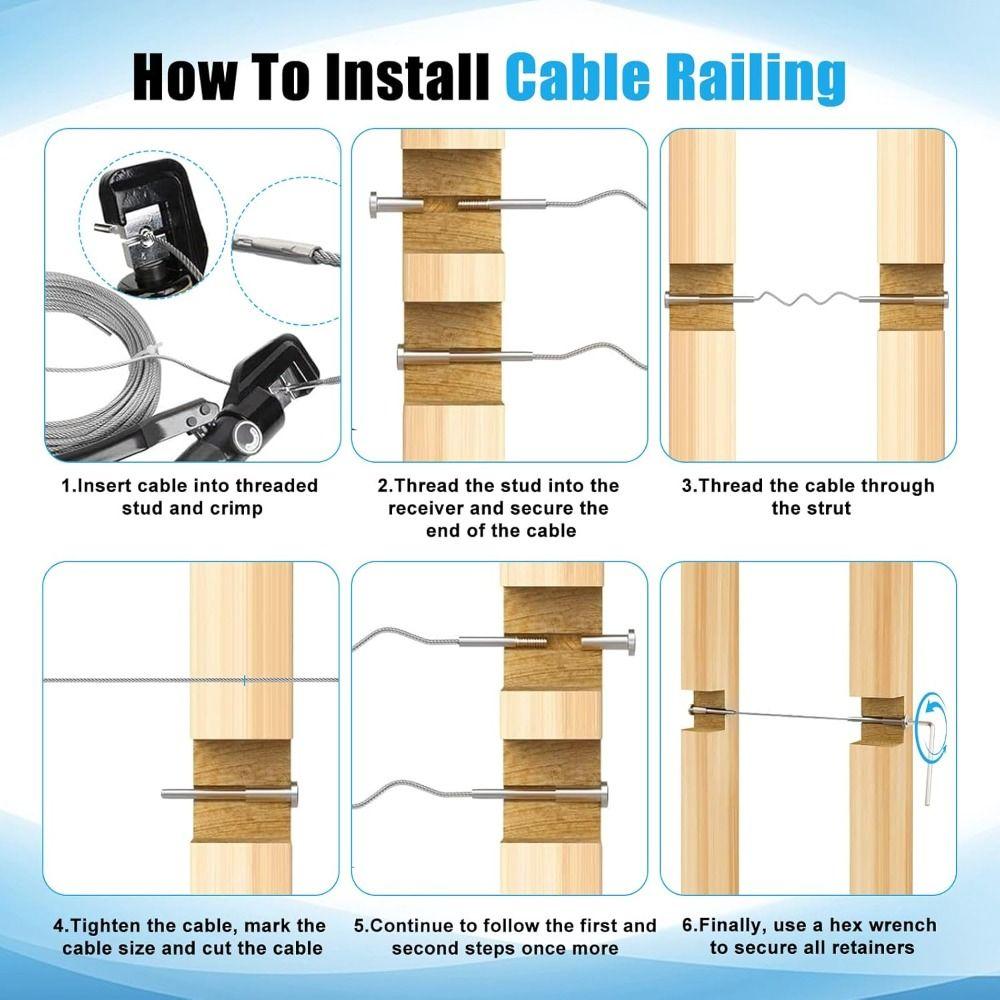 How To Install Cable Railing

1.Insert cable into threaded stud and crimp

2.Thread the stud into the receiver and secure the end of the cable

3.Thread the cable through the strut

4.Tighten the cable, mark the cable size and cut the cable

5.Continue to follow the first and second steps once more

6.Finally, use a hex wrench to secure all retainers