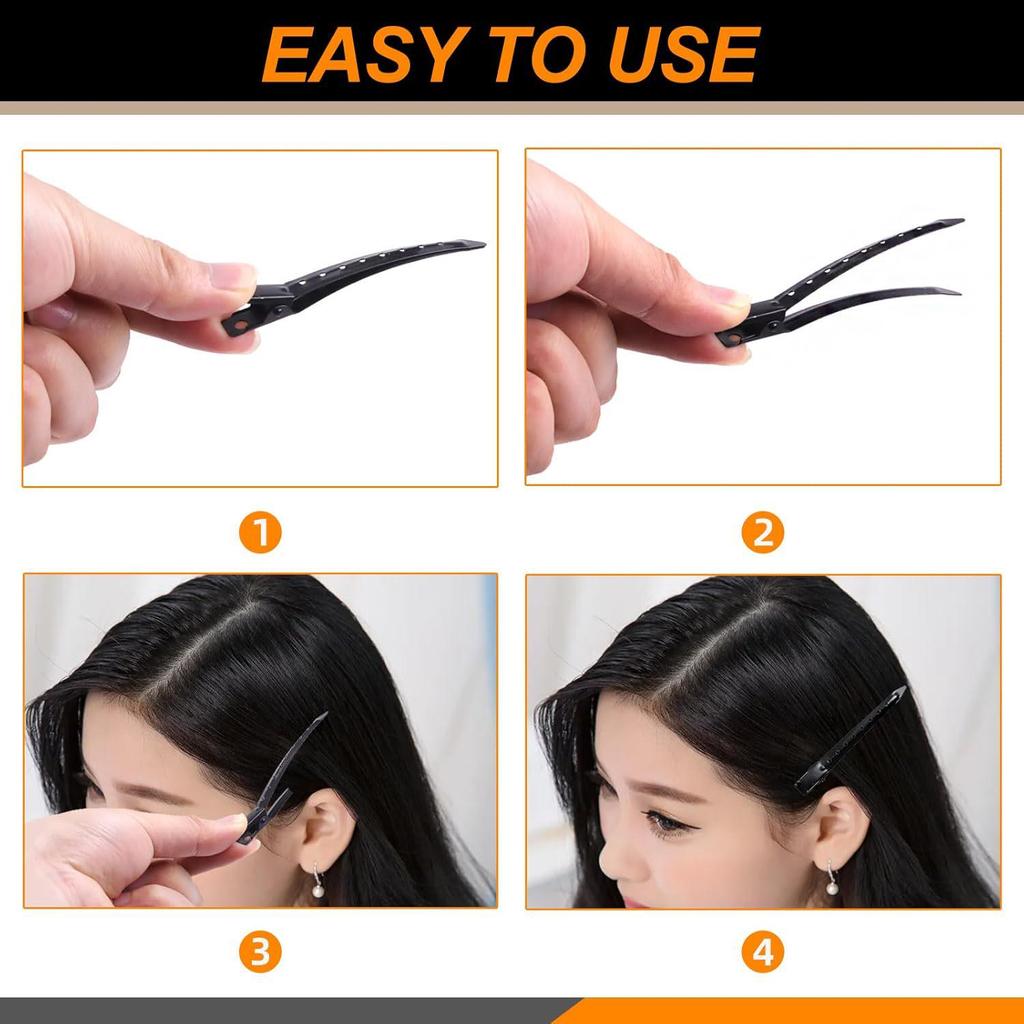 EASY TO USE

1

2

3

4